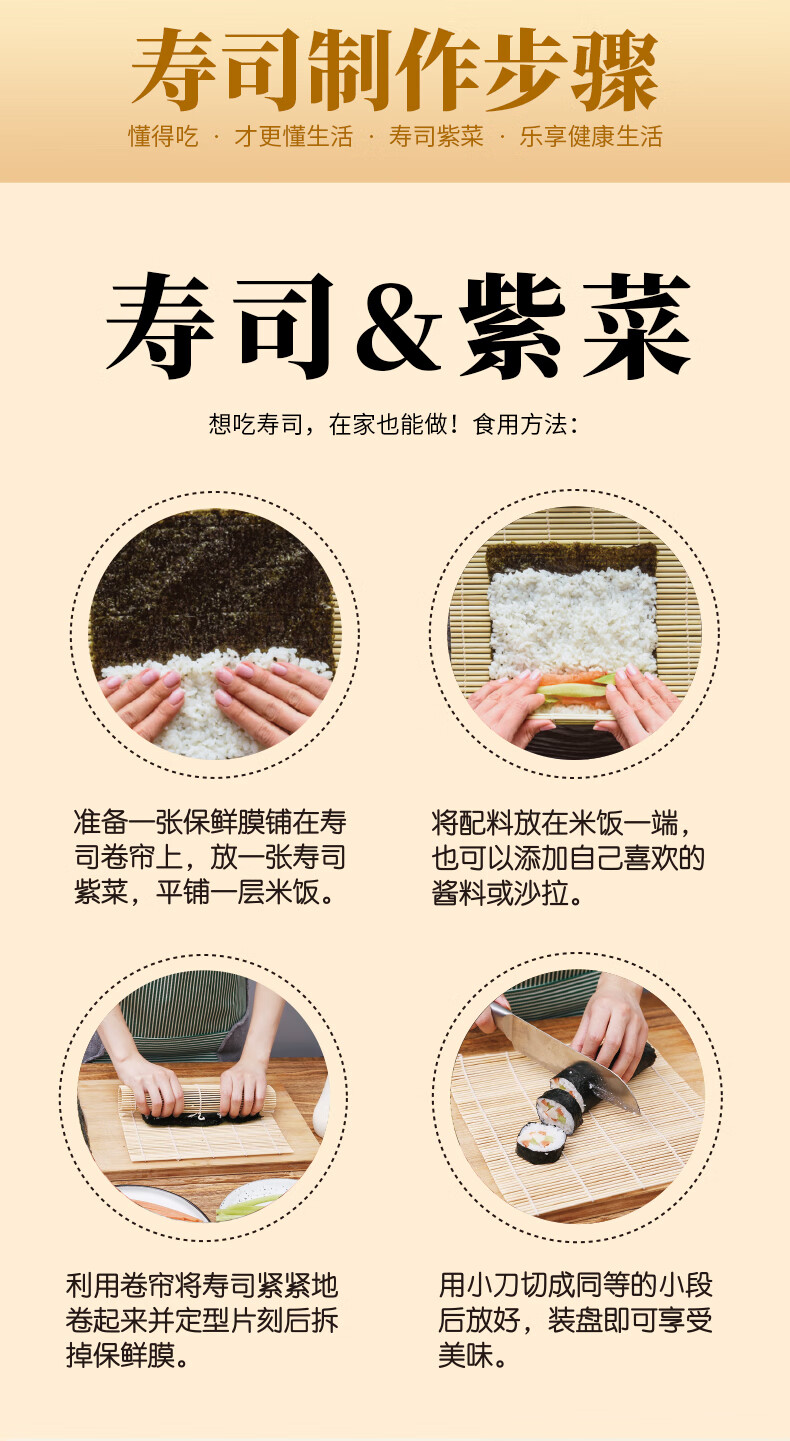 寿司制作步骤

懂得吃 · 才更懂生活 · 寿司紫菜 · 乐享健康生活

寿司&紫菜

想吃寿司，在家也能做！食用方法：

准备一张保鲜膜铺在寿司卷帘上，放一张寿司紫菜，平铺一层米饭。

将配料放在米饭一端，也可以添加自己喜欢的酱料或沙拉。

利用卷帘将寿司紧紧地卷起来并定型片刻后拆掉保鲜膜。

用小刀切成同等的小段后放好，装盘即可享受美味。