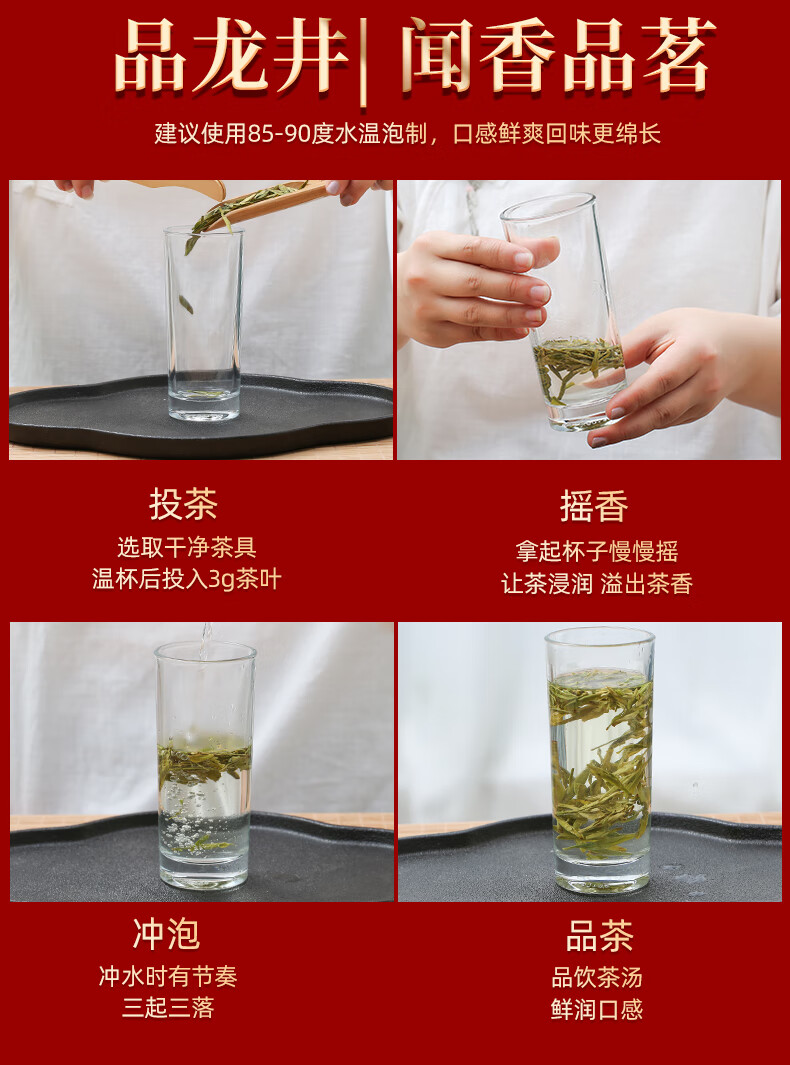 品龙井| 闻香品茗

建议使用85-90度水温泡制，口感鲜爽回味更绵长

投茶
选取干净茶具
温杯后投入3g茶叶

摇香
拿起杯子慢慢摇
让茶浸润 溢出茶香

冲泡
冲水时有节奏
三起三落

品茶
品饮茶汤
鲜润口感