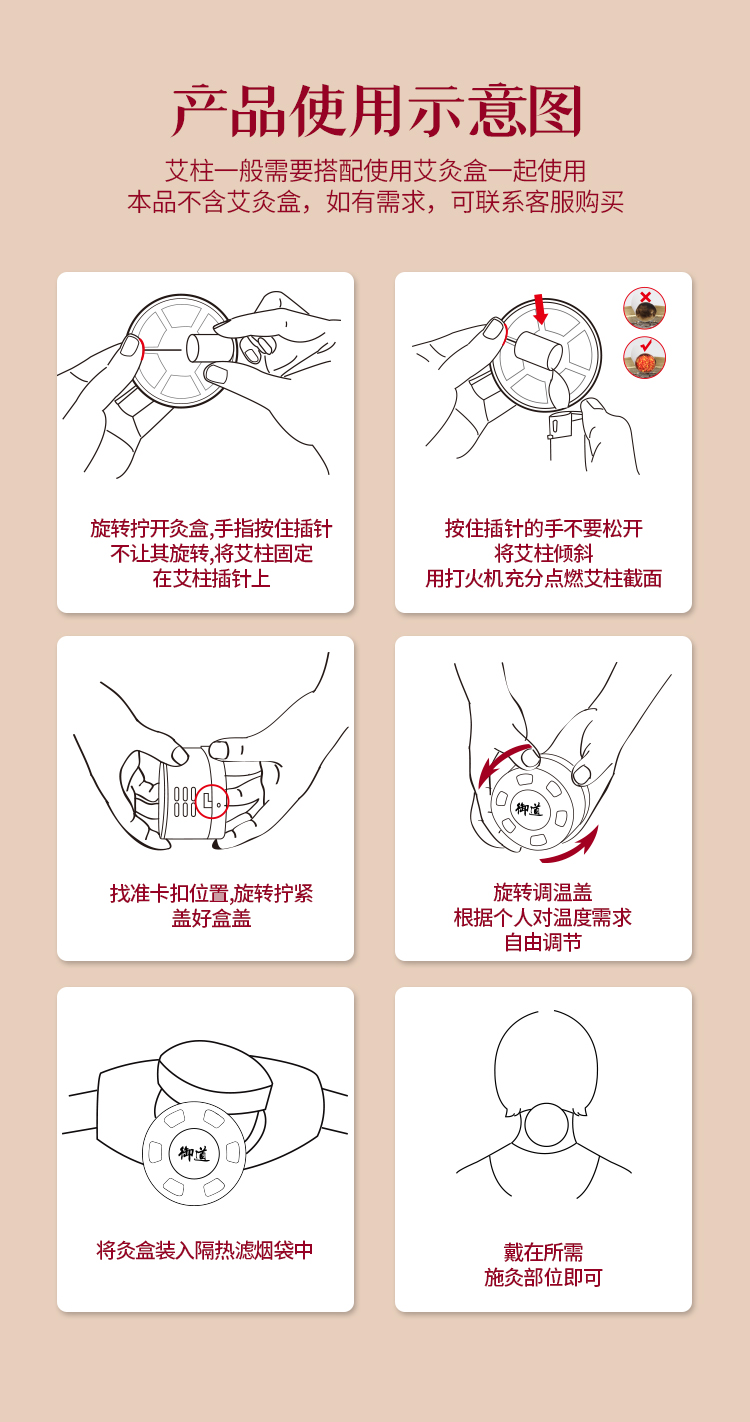 产品使用示意图

艾柱一般需要搭配使用艾灸盒一起使用
本品不含艾灸盒，如有需求，可联系客服购买

旋转拧开灸盒,手指按住插针
不让其旋转,将艾柱固定
在艾柱插针上

按住插针的手不要松开
将艾柱倾斜
用打火机充分点燃艾柱截面

找准卡扣位置,旋转拧紧
盖好盒盖

御道

旋转调温盖
根据个人对温度需求
自由调节

御道

将灸盒装入隔热滤烟袋中

戴在所需
施灸部位即可