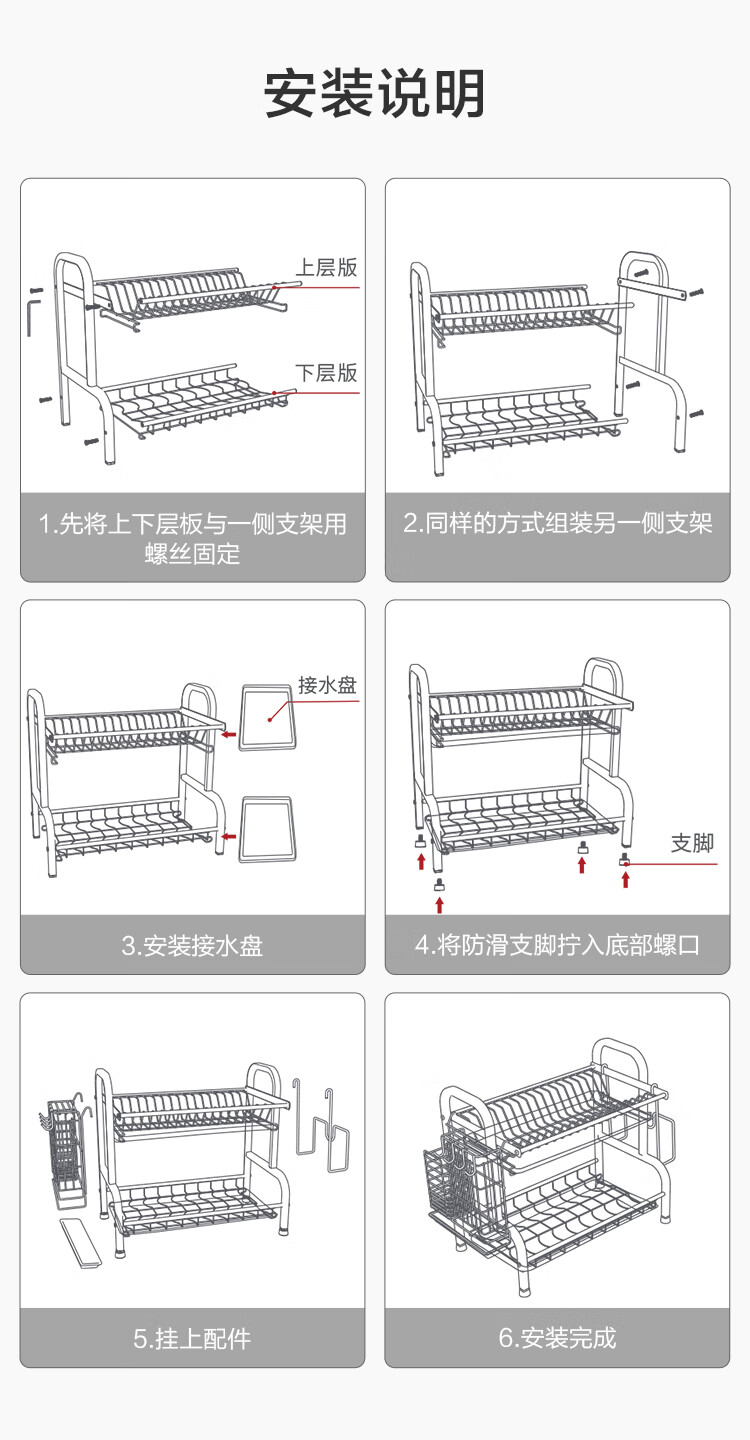 安装说明

上层版

下层版

1.先将上下层板与一侧支架用螺丝固定

2.同样的方式组装另一侧支架

接水盘

3.安装接水盘

支脚

4.将防滑支脚拧入底部螺口

5.挂上配件

6.安装完成