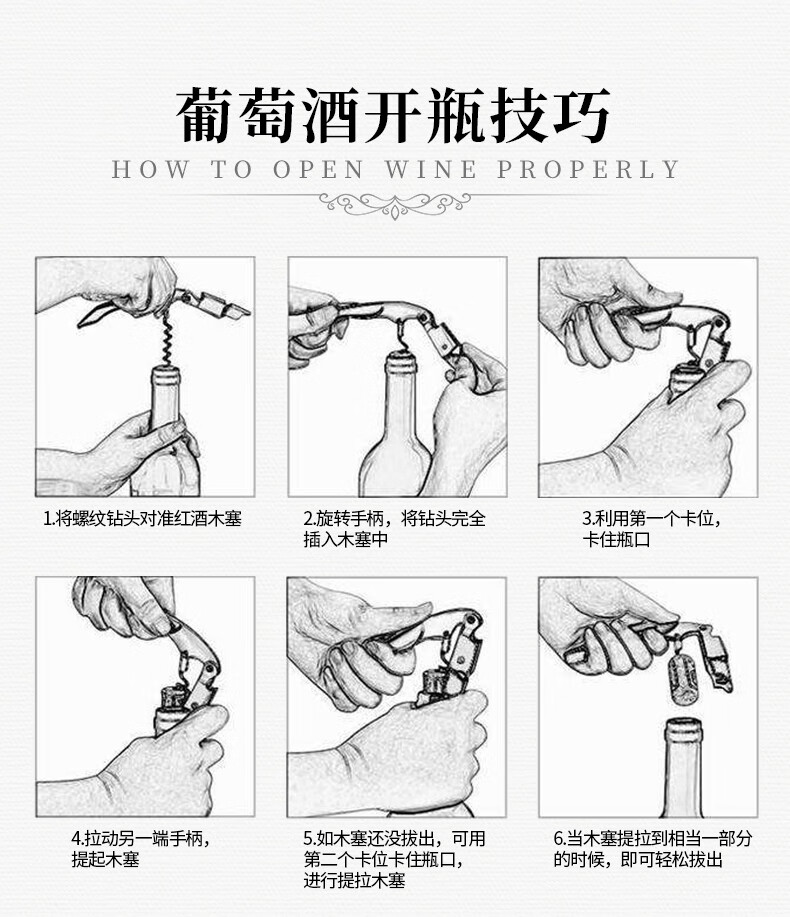 葡萄酒开瓶技巧

HOW TO OPEN WINE PROPERLY

1.将螺纹钻头对准红酒木塞

2.旋转手柄，将钻头完全插入木塞中

3.利用第一个卡位，卡住瓶口

4.拉动另一端手柄，提起木塞

5.如木塞还没拔出，可用第二个卡位卡住瓶口，进行提拉木塞

6.当木塞提拉到相当一部分的时候，即可轻松拔出