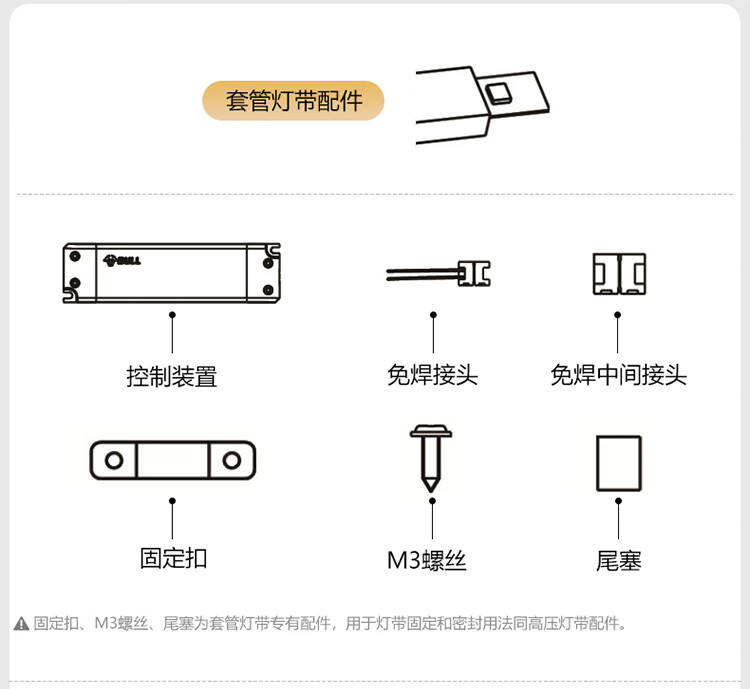 套管灯带配件

BULL

控制装置

免焊接头

免焊中间接头

固定扣

M3螺丝

尾塞

固定扣、M3螺丝、尾塞为套管灯带专有配件，用于灯带固定和密封用法同高压灯带配件。