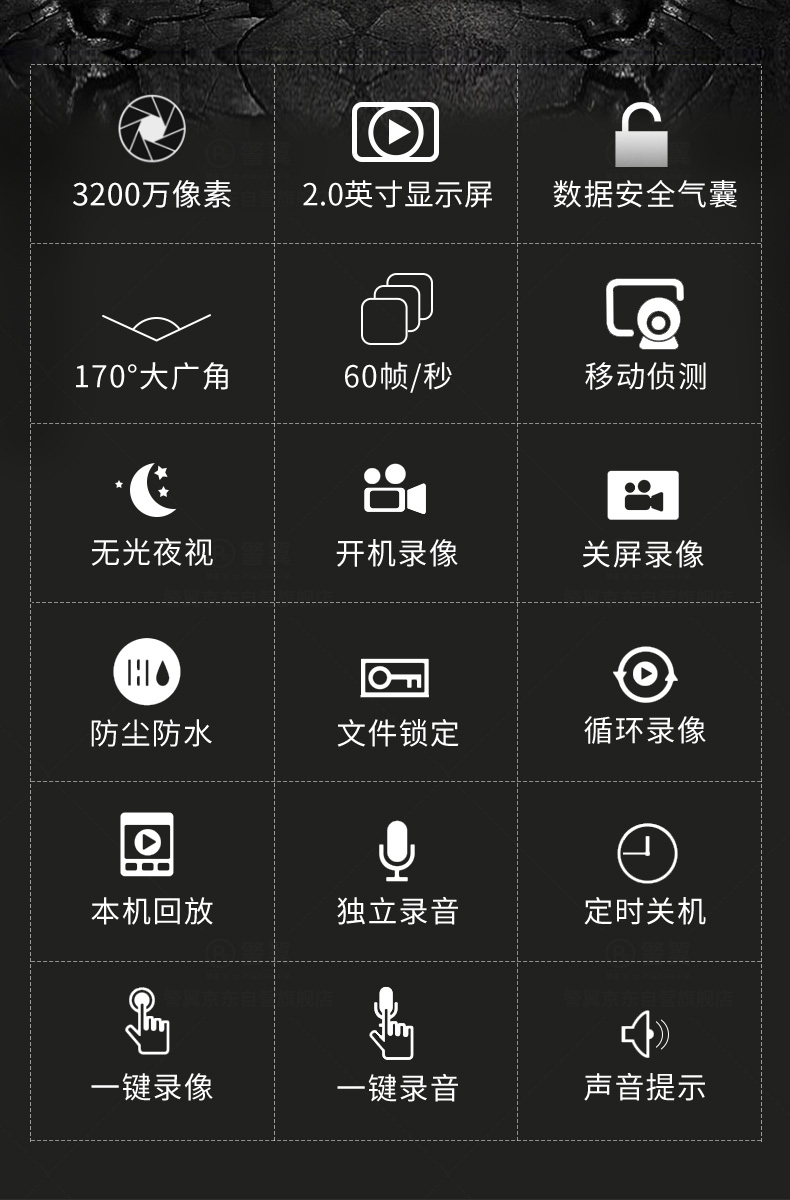 | 3200万像素 | 2.0英寸显示屏 | 数据安全气囊 |
|---|---|---|
| 170°大广角 | 60帧/秒 | 移动侦测 |
| 无光夜视 | 开机录像 | 关屏录像 |
| 防尘防水 | 文件锁定 | 循环录像 |
| 本机回放 | 独立录音 | 定时关机 |
| 一键录像 | 一键录音 | 声音提示 |