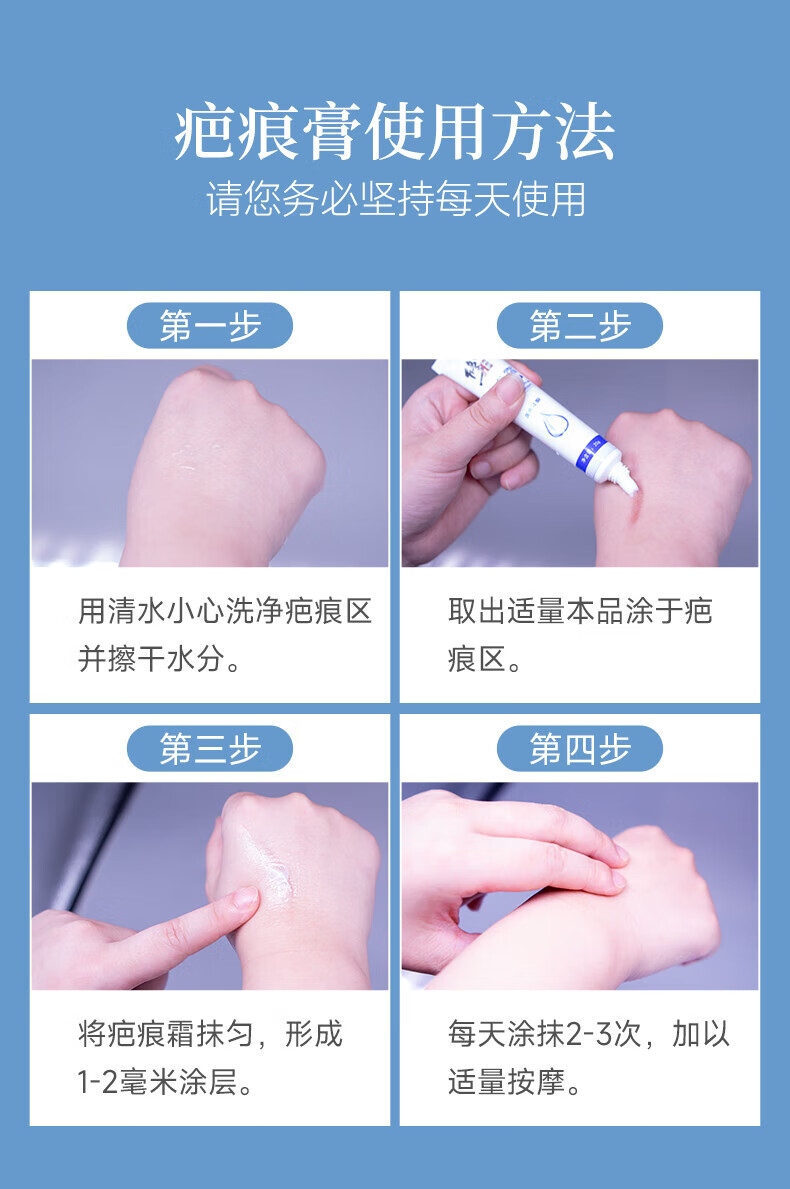 疤痕膏使用方法
请您务必坚持每天使用

第一步

用清水小心洗净疤痕区并擦干水分。

第二步

取出适量本品涂于疤痕区。

第三步

将疤痕霜抹匀，形成1-2毫米涂层。

第四步

每天涂抹2-3次，加以适量按摩。