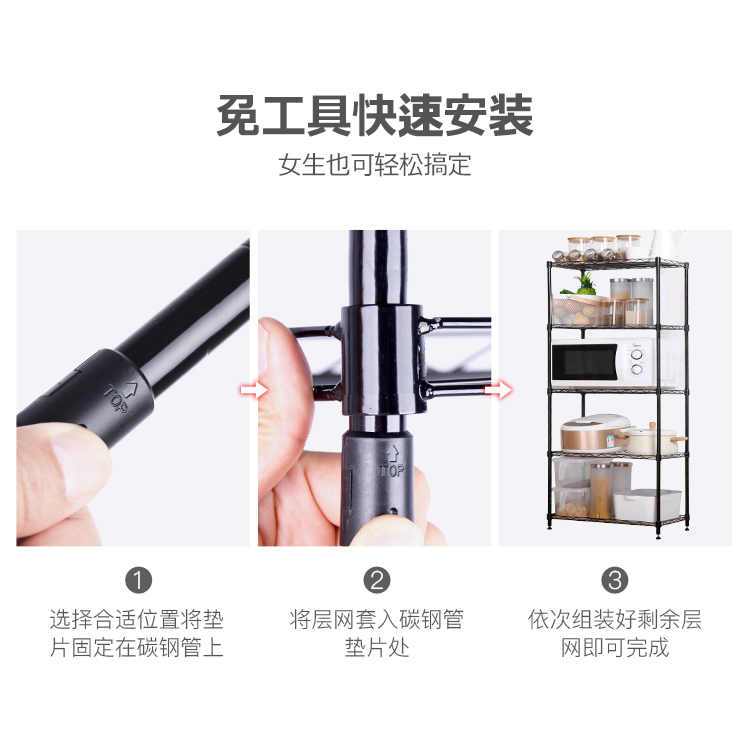 免工具快速安装

女生也可轻松搞定

TOP

TOP

1
选择合适位置将垫片固定在碳钢管上

2
将层网套入碳钢管垫片处

3
依次组装好剩余层网即可完成