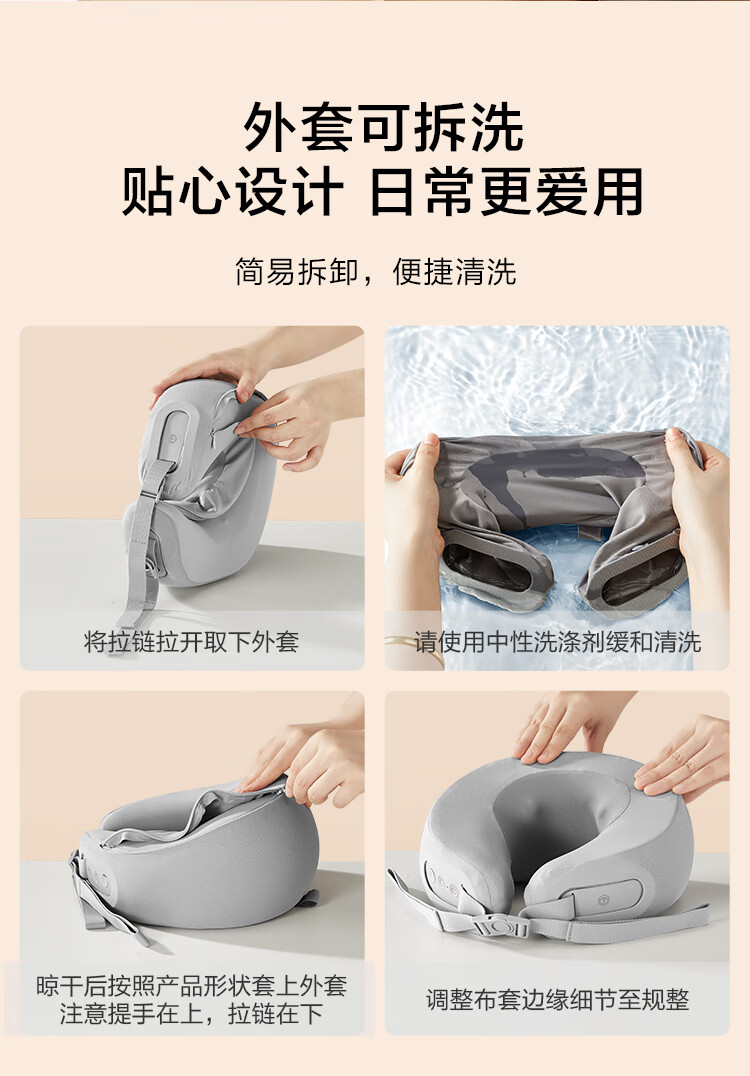 外套可拆洗
贴心设计 日常更爱用

简易拆卸，便捷清洗

将拉链拉开取下外套

请使用中性洗涤剂缓和清洗

晾干后按照产品形状套上外套
注意提手在上，拉链在下

调整布套边缘细节至规整