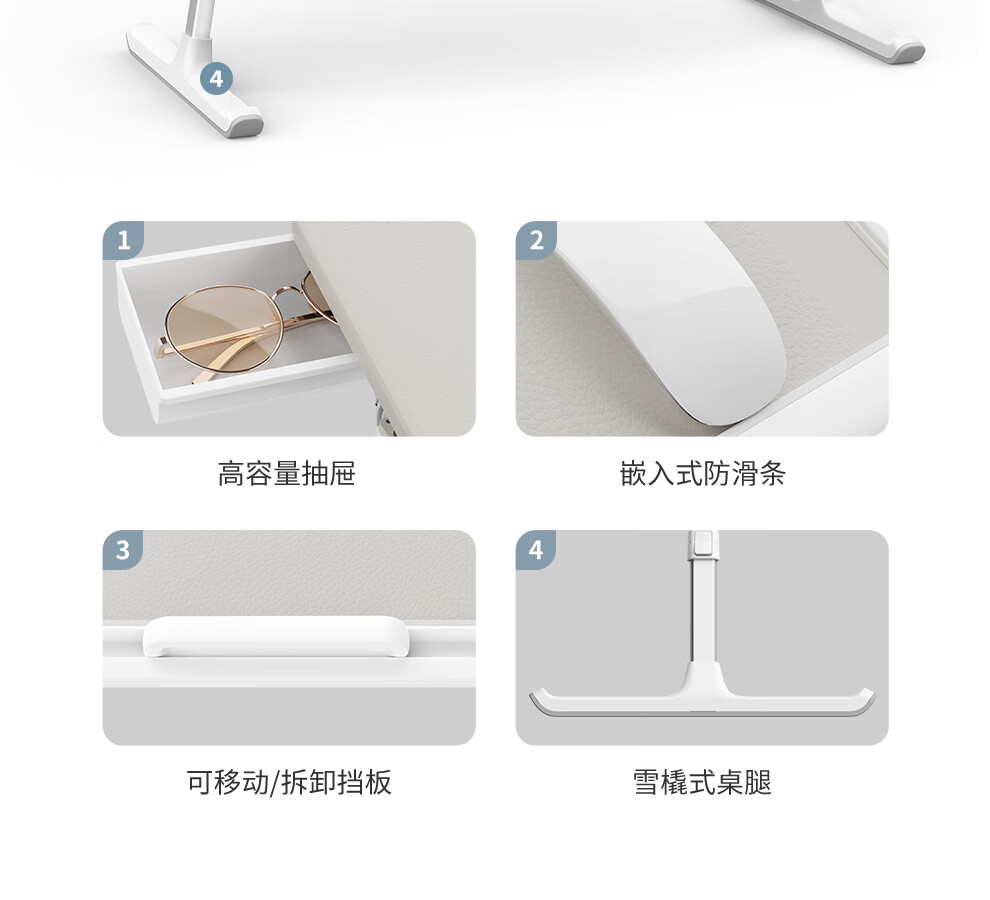 4

1

高容量抽屉

2

嵌入式防滑条

3

可移动/拆卸挡板

4

雪橇式桌腿