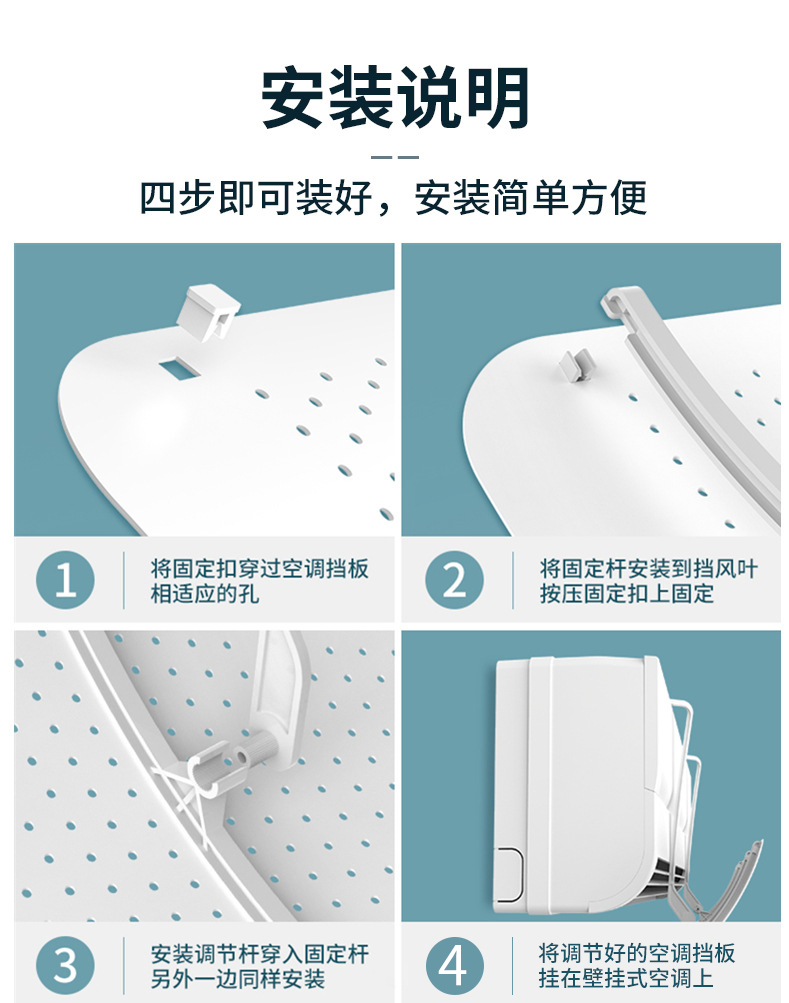 安装说明

四步即可装好，安装简单方便

1

将固定扣穿过空调挡板相适应的孔

2

将固定杆安装到挡风叶按压固定扣上固定

3

安装调节杆穿入固定杆另外一边同样安装

4

将调节好的空调挡板挂在壁挂式空调上