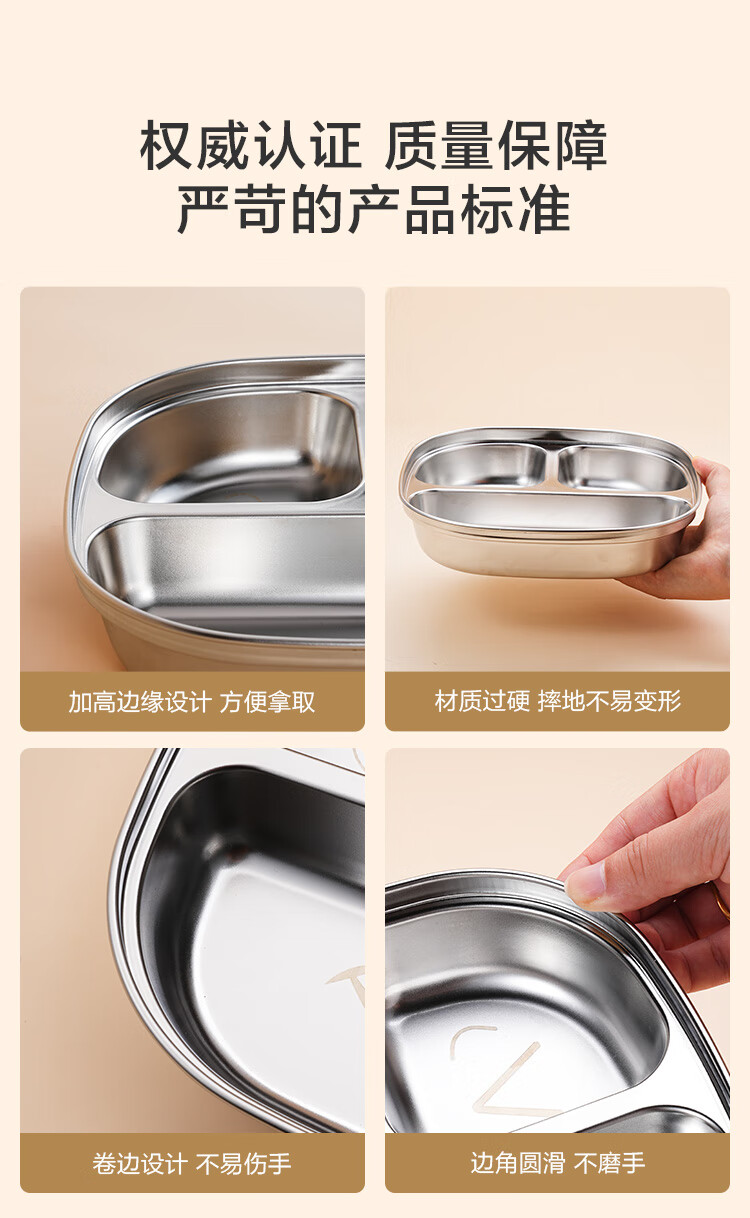 权威认证 质量保障
严苛的产品标准

加高边缘设计 方便拿取

材质过硬 摔地不易变形

卷边设计 不易伤手

边角圆滑 不磨手