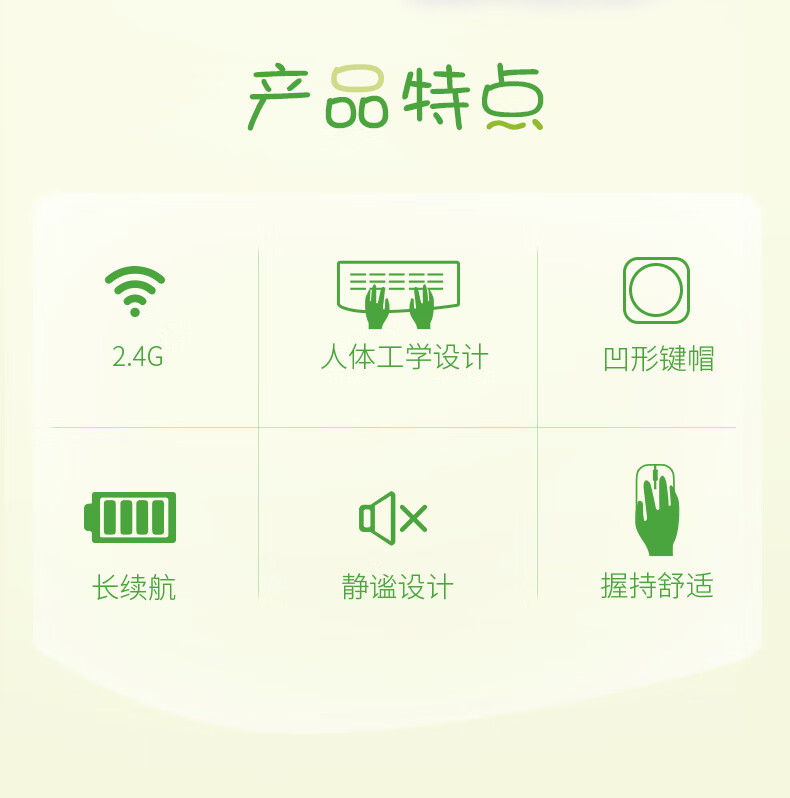 产品特点

2.4G

人体工学设计

凹形键帽

长续航

静谧设计

握持舒适