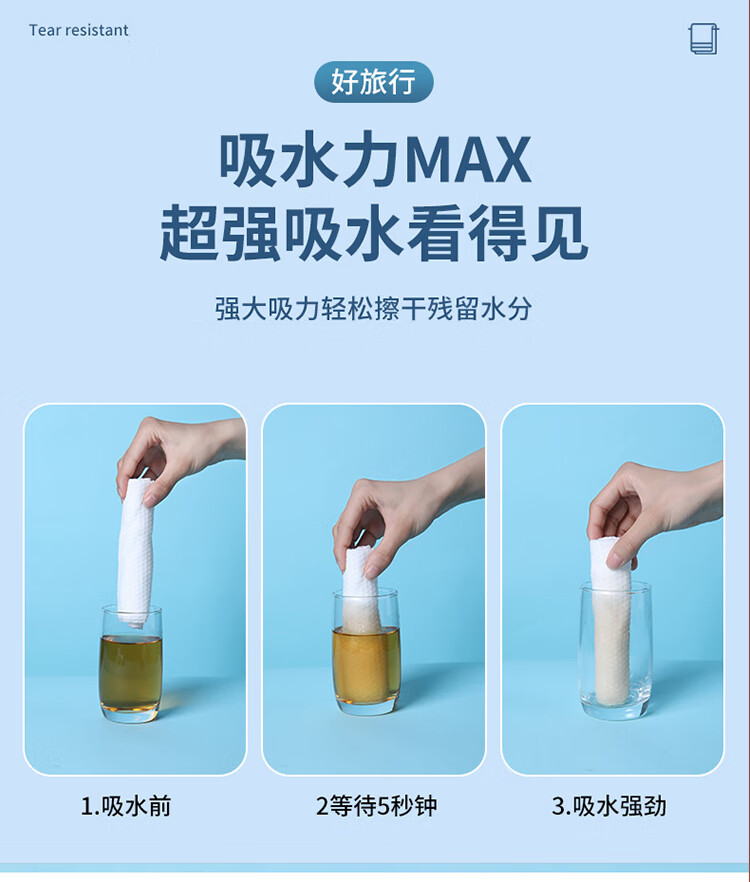 Tear resistant

好旅行

吸水力MAX
超强吸水看得见

强大吸力轻松擦干残留水分

1.吸水前

2等待5秒钟

3.吸水强劲