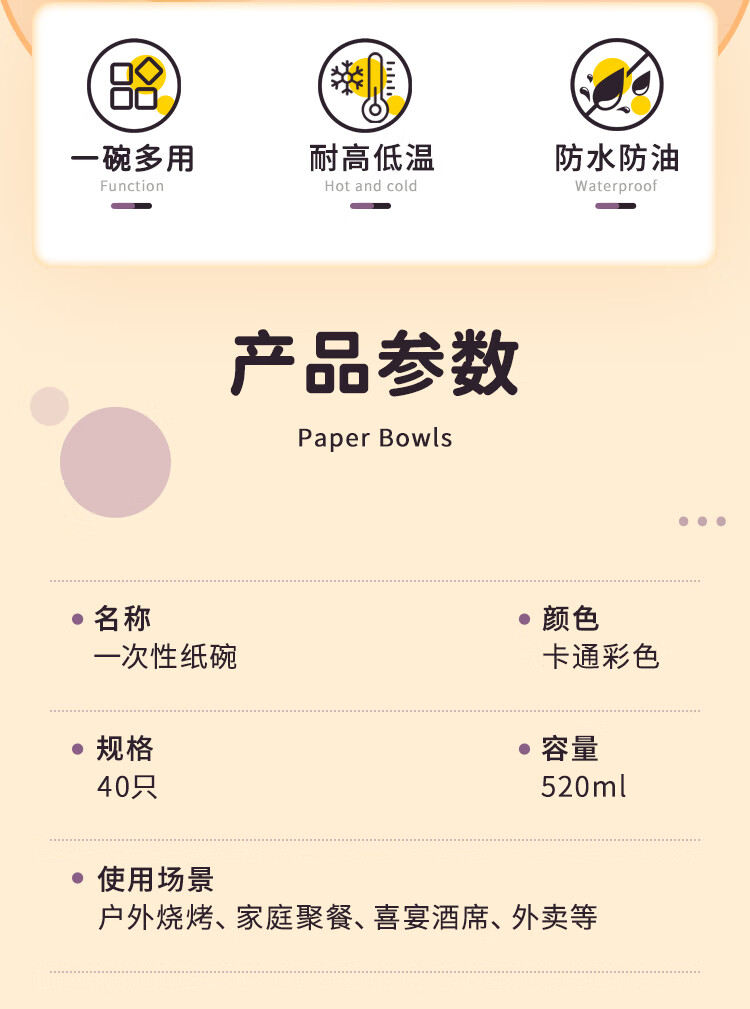 一碗多用
Function

耐高低温
Hot and cold

防水防油
Waterproof

产品参数
Paper Bowls

• 名称
一次性纸碗

• 颜色
卡通彩色

• 规格
40只

• 容量
520ml

• 使用场景
户外烧烤、家庭聚餐、喜宴酒席、外卖等