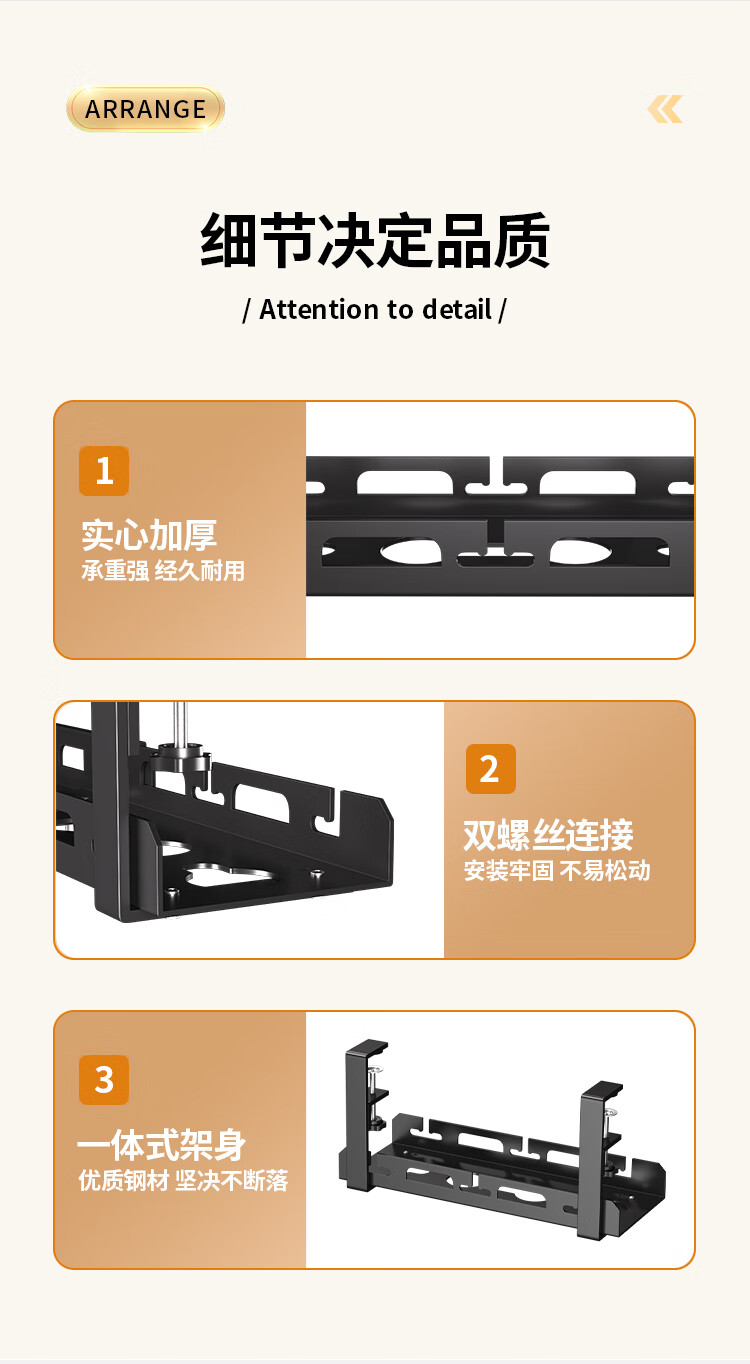 ARRANGE

细节决定品质

/ Attention to detail /

1

实心加厚

承重强 经久耐用

2

双螺丝连接

安装牢固 不易松动

3

一体式架身

优质钢材 坚决不断落