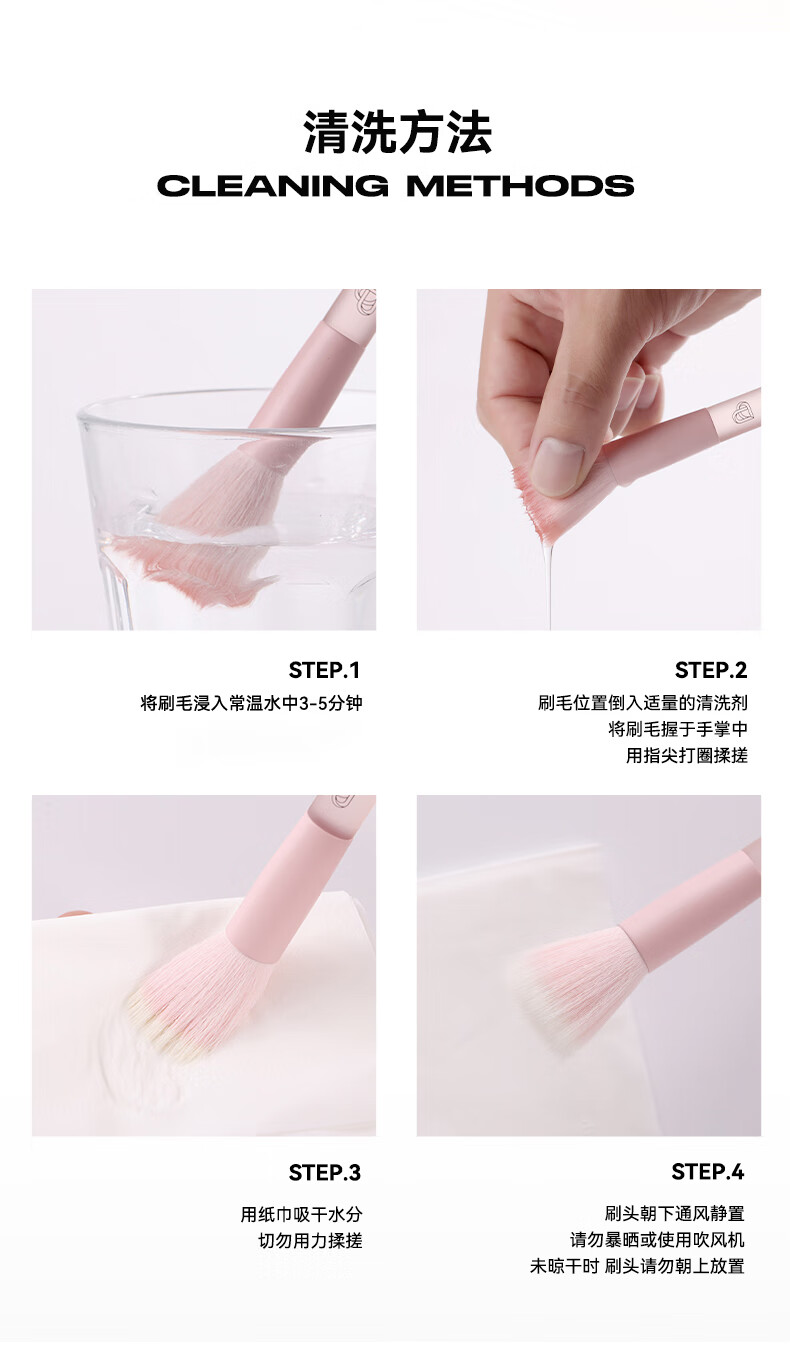 清洗方法
CLEANING METHODS

STEP.1
将刷毛浸入常温水中3-5分钟

STEP.2
刷毛位置倒入适量的清洗剂
将刷毛握于手掌中
用指尖打圈揉搓

STEP.3
用纸巾吸干水分
切勿用力揉搓

STEP.4
刷头朝下通风静置
请勿暴晒或使用吹风机
未晾干时 刷头请勿朝上放置