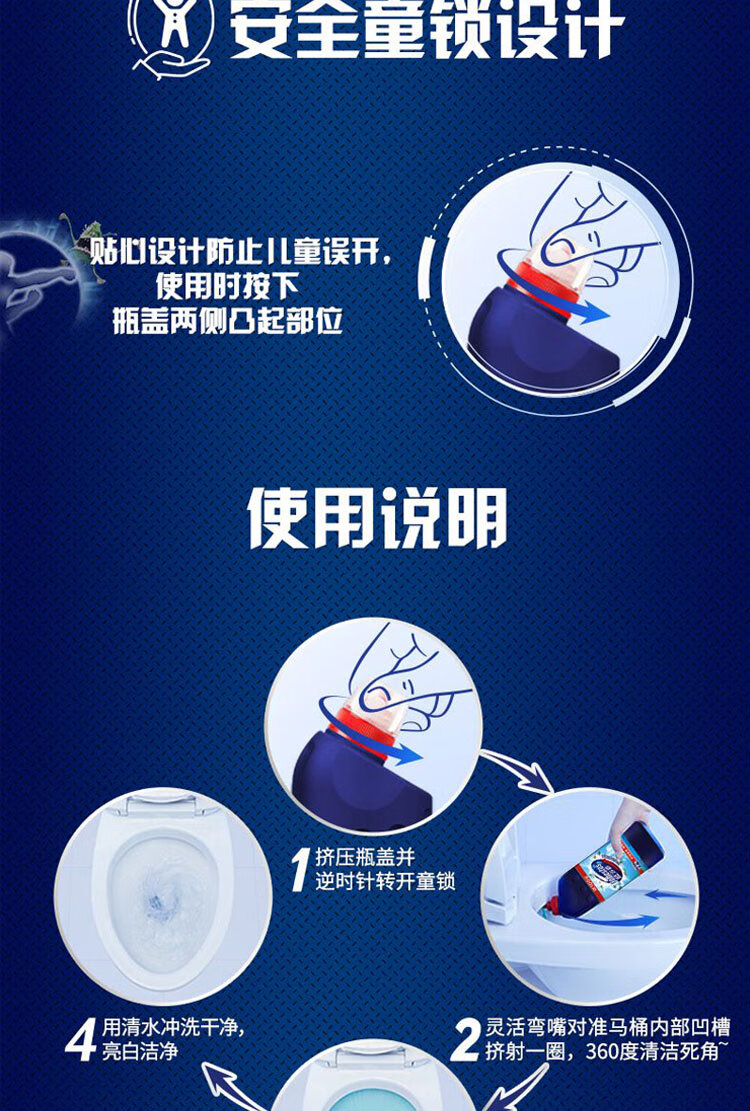 安全童锁设计

贴心设计防止儿童误开，使用时按下瓶盖两侧凸起部位

使用说明

1 挤压瓶盖并逆时针转开童锁

2 灵活弯嘴对准马桶内部凹槽挤射一圈，360度清洁死角~

4 用清水冲洗干净，亮白洁净