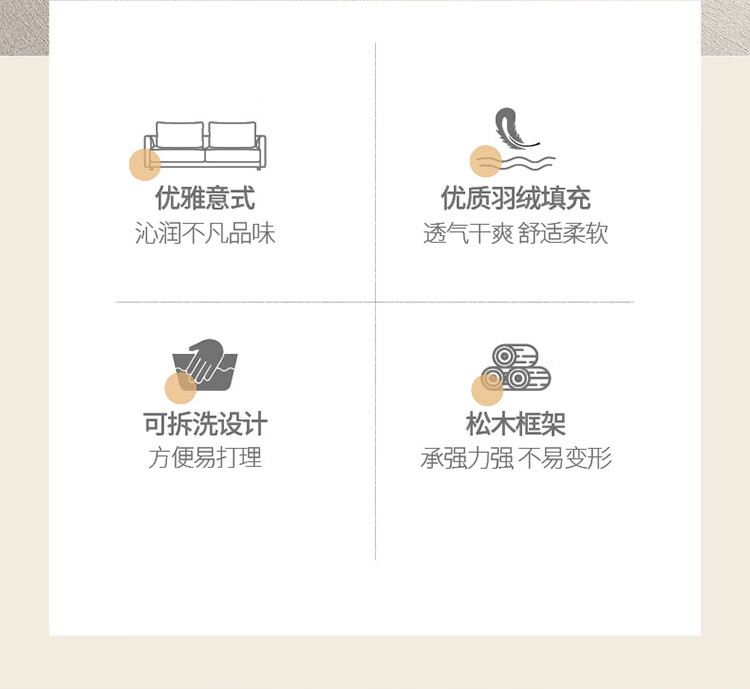 优雅意式
沁润不凡品味

优质羽绒填充
透气干爽 舒适柔软

可拆洗设计
方便易打理

松木框架
承强力强 不易变形