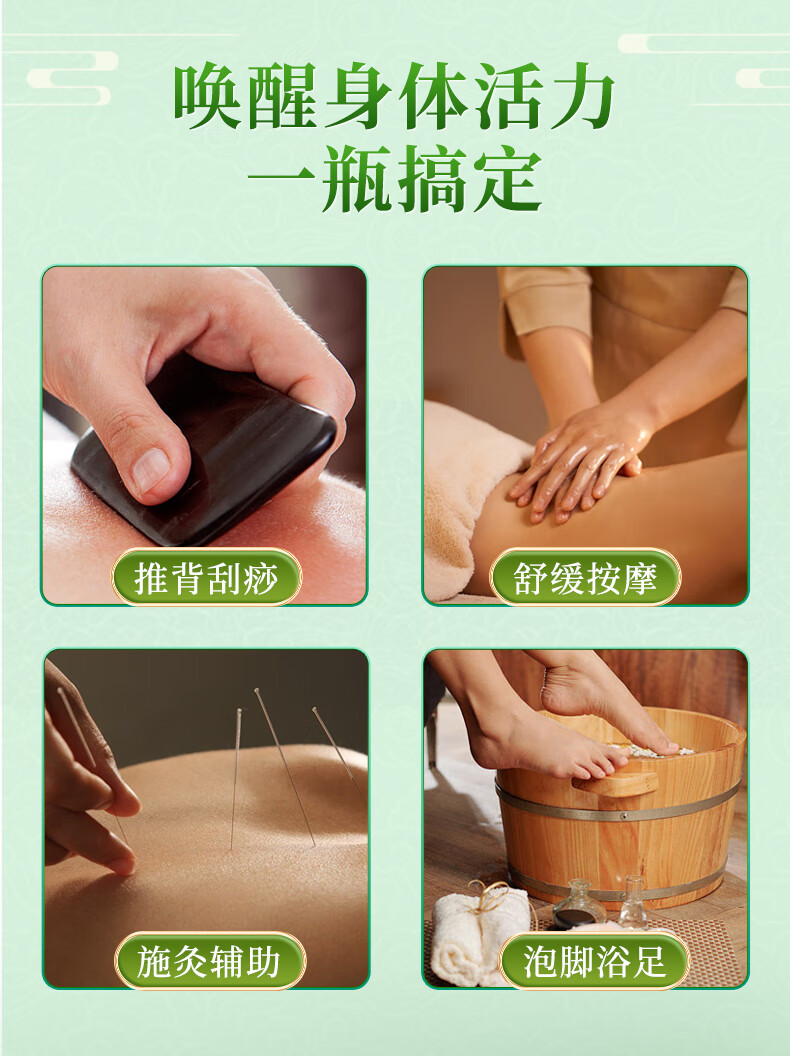 唤醒身体活力
一瓶搞定

推背刮痧

舒缓按摩

施灸辅助

泡脚浴足