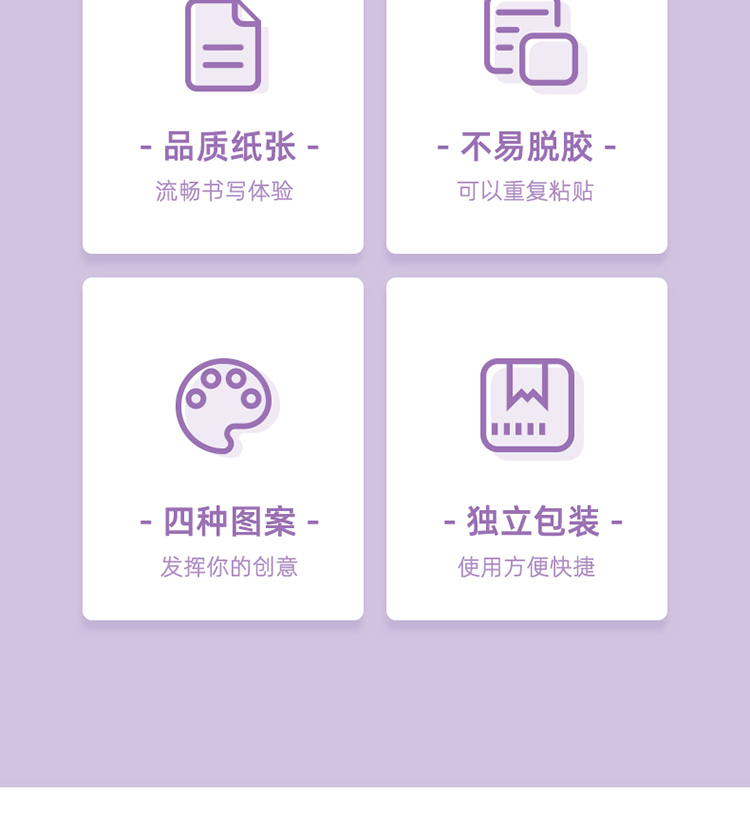 - 品质纸张 -

流畅书写体验

- 不易脱胶 -

可以重复粘贴

- 四种图案 -

发挥你的创意

- 独立包装 -

使用方便快捷