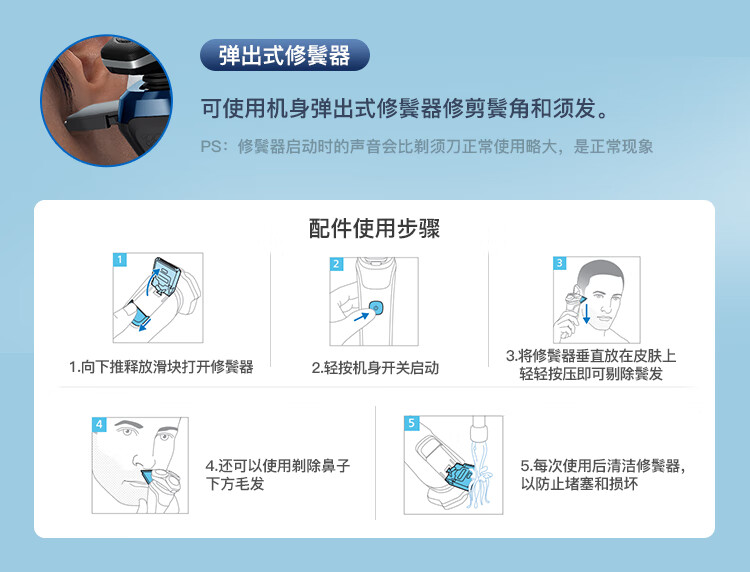 弹出式修鬓器

可使用机身弹出式修鬓器修剪鬓角和须发。

PS：修鬓器启动时的声音会比剃须刀正常使用略大，是正常现象

配件使用步骤

1

1.向下推释放滑块打开修鬓器

2

2.轻按机身开关启动

3

3.将修鬓器垂直放在皮肤上轻轻按压即可剔除鬓发

4

4.还可以使用剃除鼻子下方毛发

5

5.每次使用后清洁修鬓器，以防止堵塞和损坏