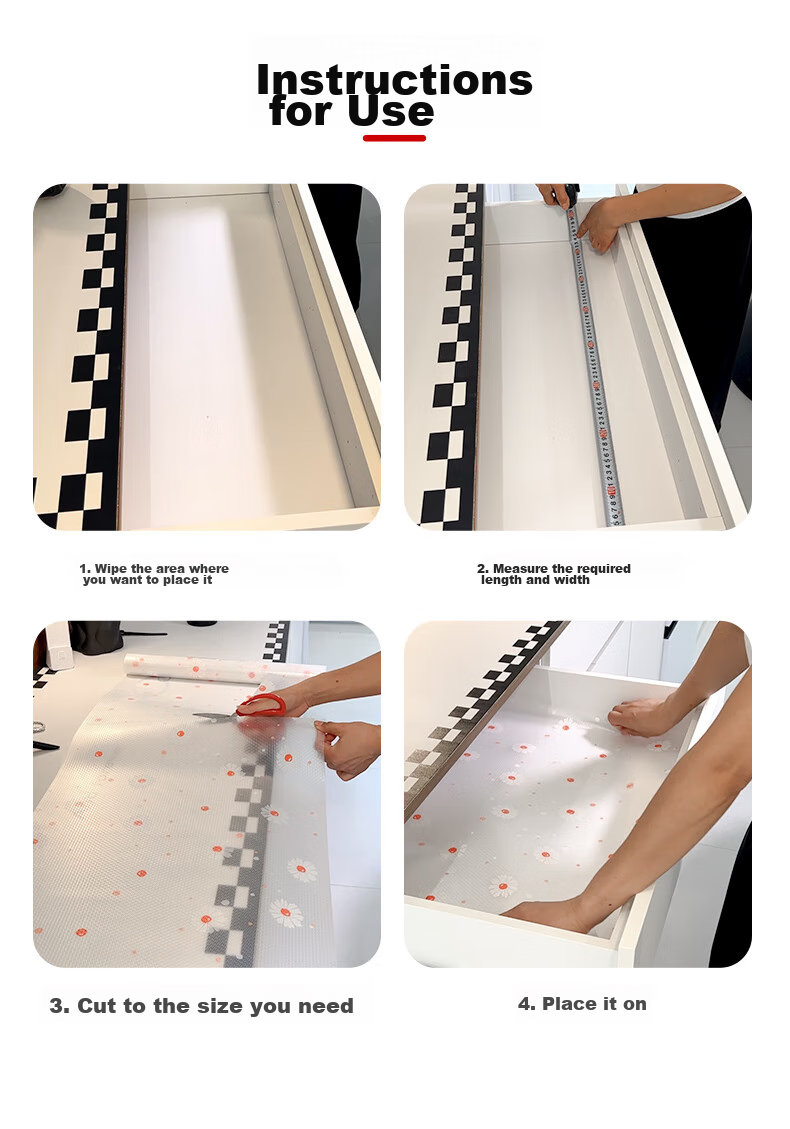 Instructions for Use

1. Wipe the area where you want to place it

2. Measure the required length and width

3. Cut to the size you need

4. Place it on