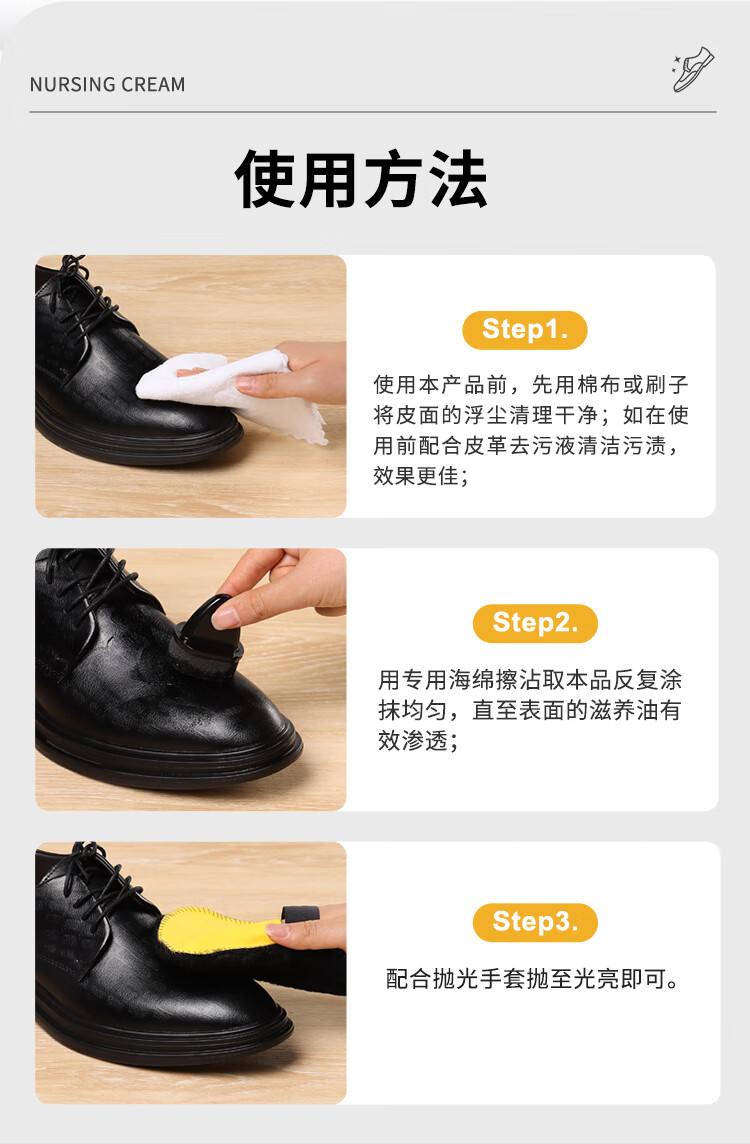 NURSING CREAM

使用方法

Step1.

使用本产品前，先用棉布或刷子将皮面的浮尘清理干净；如在使用前配合皮革去污液清洁污渍，效果更佳；

Step2.

用专用海绵擦沾取本品反复涂抹均匀，直至表面的滋养油有效渗透；

Step3.

配合抛光手套抛至光亮即可。