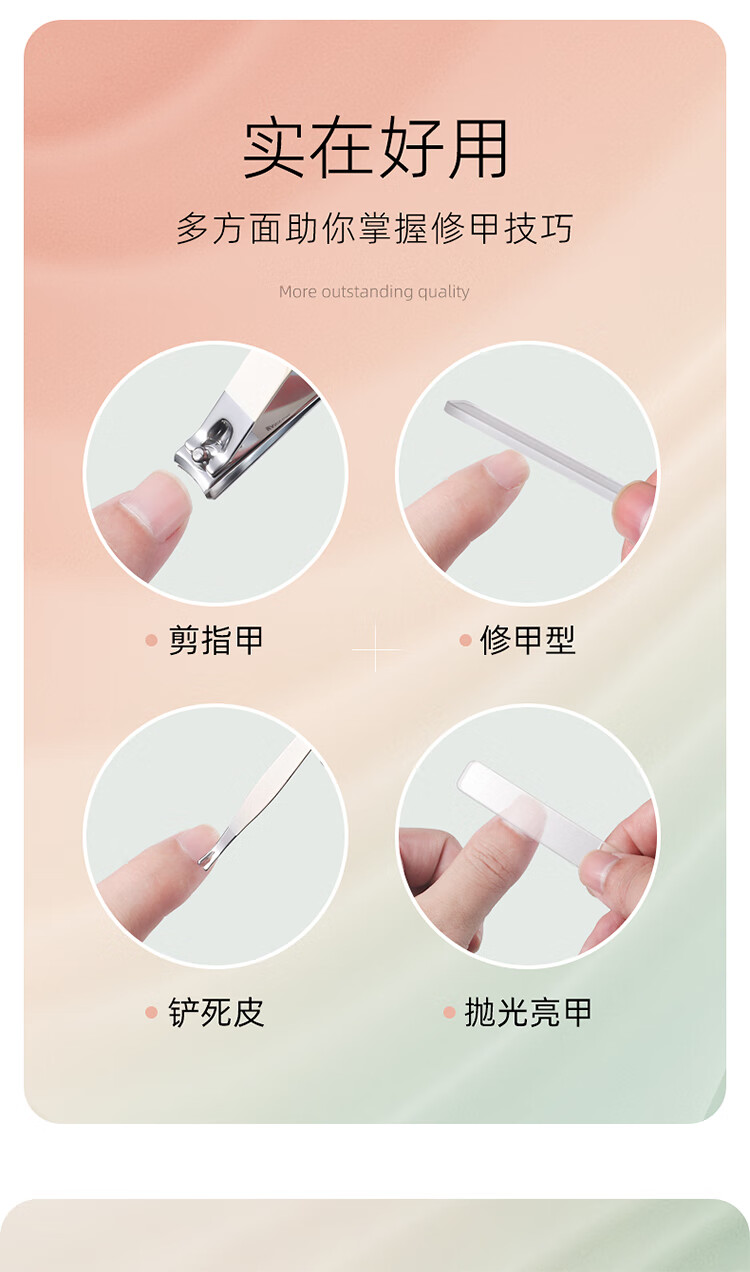 实在好用

多方面助你掌握修甲技巧

More outstanding quality

剪指甲

修甲型

铲死皮

抛光亮甲