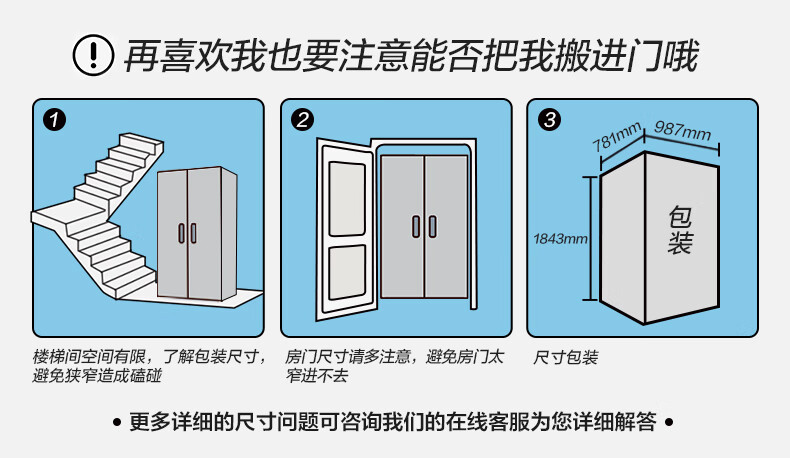 ! 再喜欢我也要注意能否把我搬进门哦

1

楼梯间空间有限，了解包装尺寸，避免狭窄造成磕碰

2

房门尺寸请多注意，避免房门太窄进不去

3

781mm 987mm

1843mm

包装

尺寸包装

• 更多详细的尺寸问题可咨询我们的在线客服为您详细解答 •