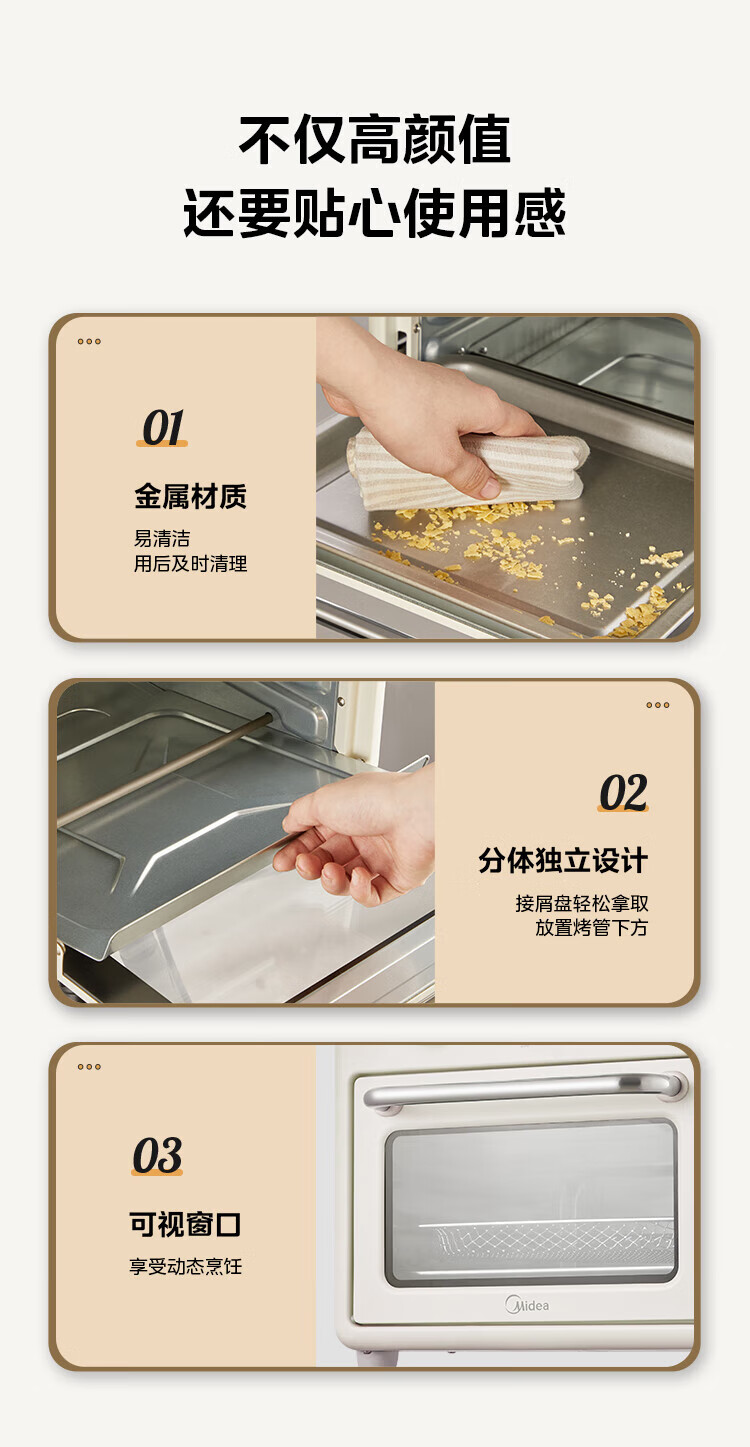 不仅高颜值
还要贴心使用感

01
金属材质
易清洁
用后及时清理

02
分体独立设计
接屑盘轻松拿取
放置烤管下方

03
可视窗口
享受动态烹饪

Midea