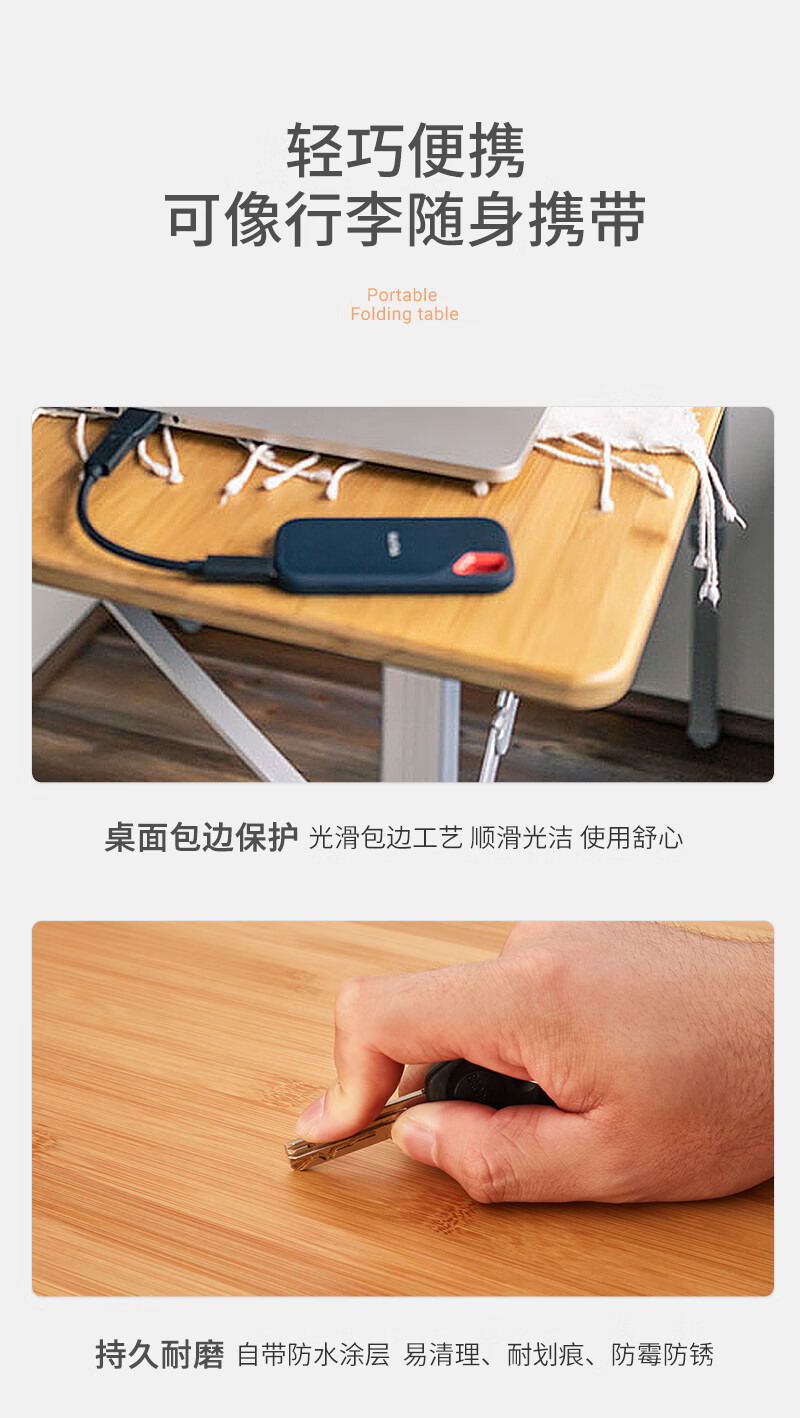 轻巧便携
可像行李随身携带

Portable
Folding table

桌面包边保护 光滑包边工艺 顺滑光洁 使用舒心

持久耐磨 自带防水涂层 易清理、耐划痕、防霉防锈