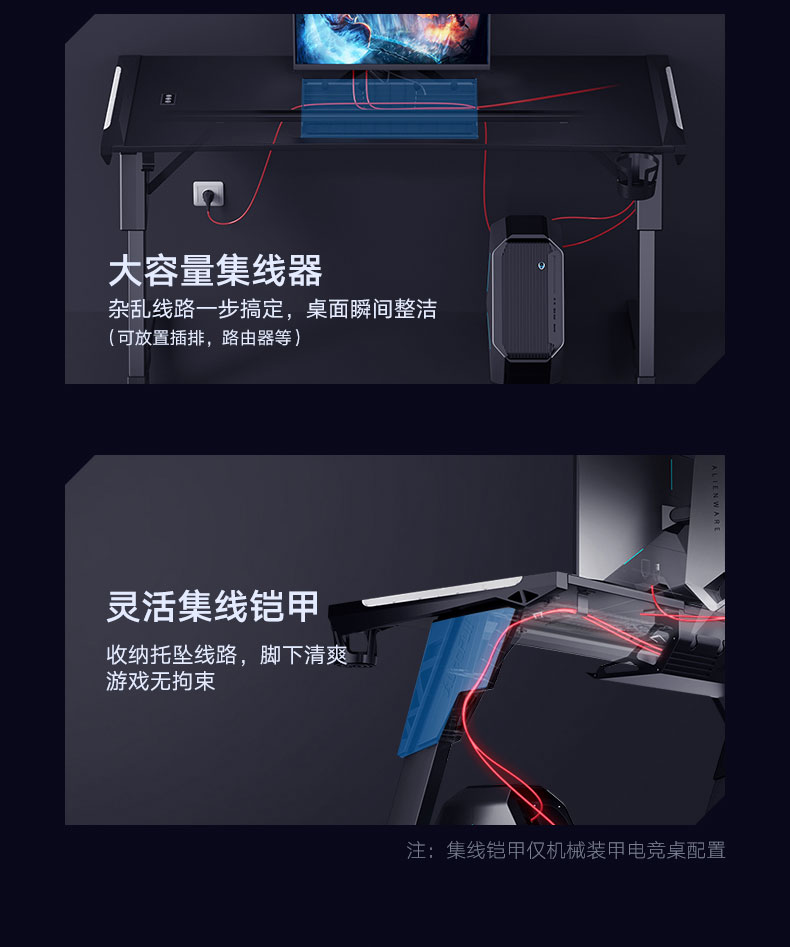 大容量集线器

杂乱线路一步搞定，桌面瞬间整洁
（可放置插排，路由器等）

ALIENWARE

灵活集线铠甲

收纳托坠线路，脚下清爽
游戏无拘束

注：集线铠甲仅机械装甲电竞桌配置