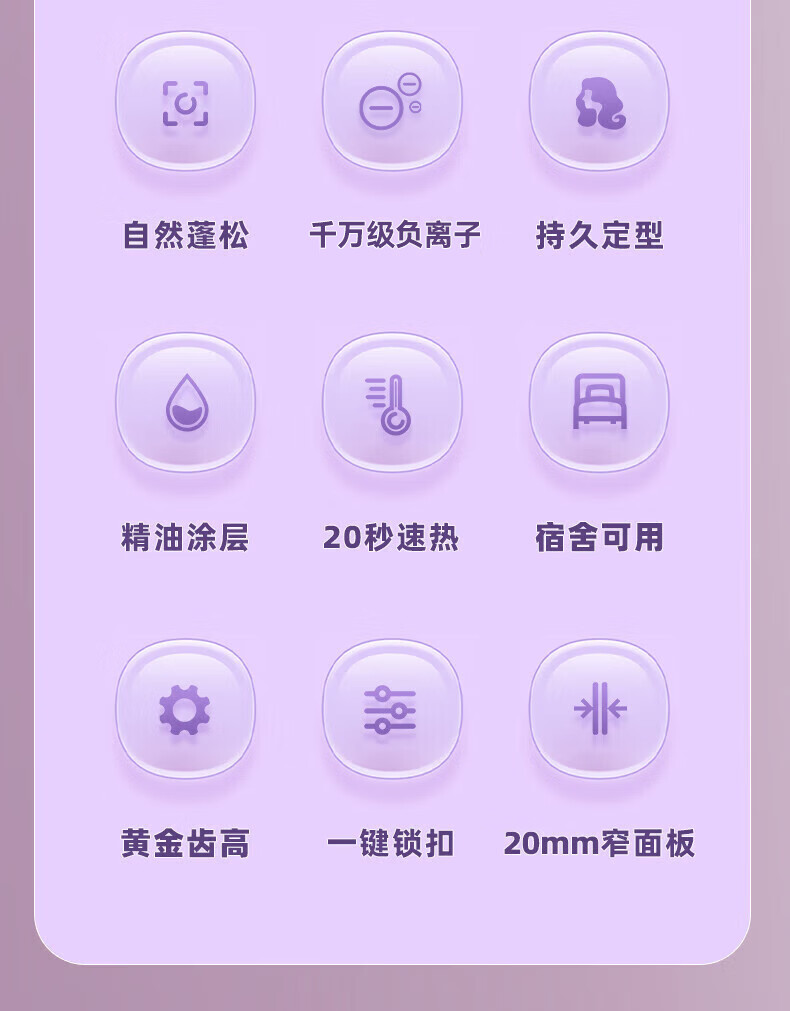 自然蓬松 千万级负离子 持久定型

精油涂层 20秒速热 宿舍可用

黄金齿高 一键锁扣 20mm窄面板