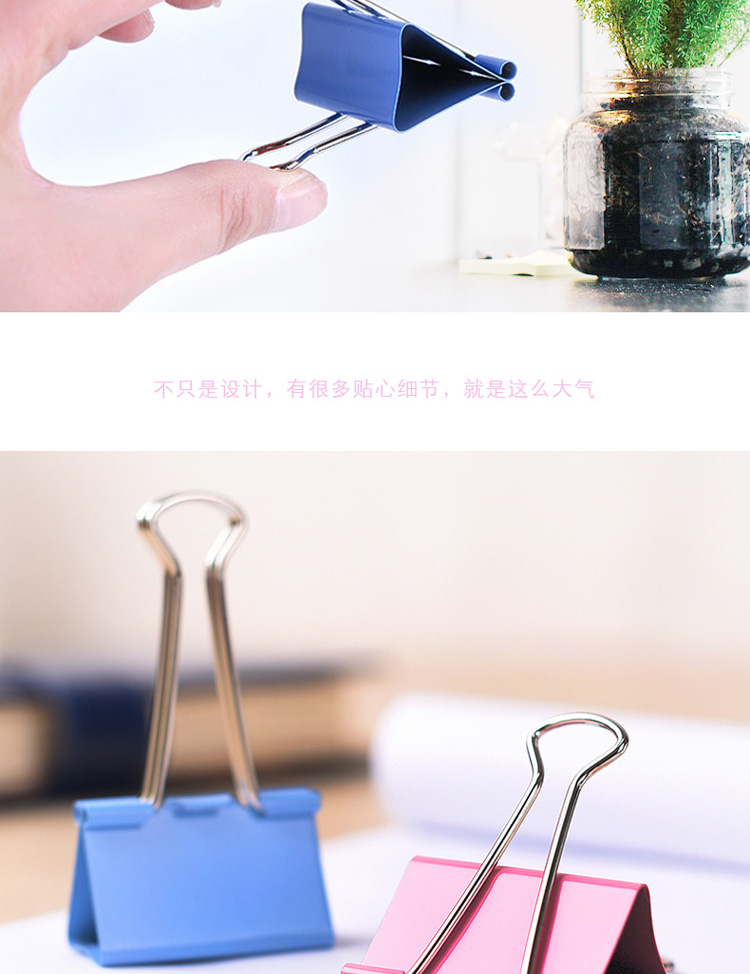 不只是设计，有很多贴心细节，就是这么大气