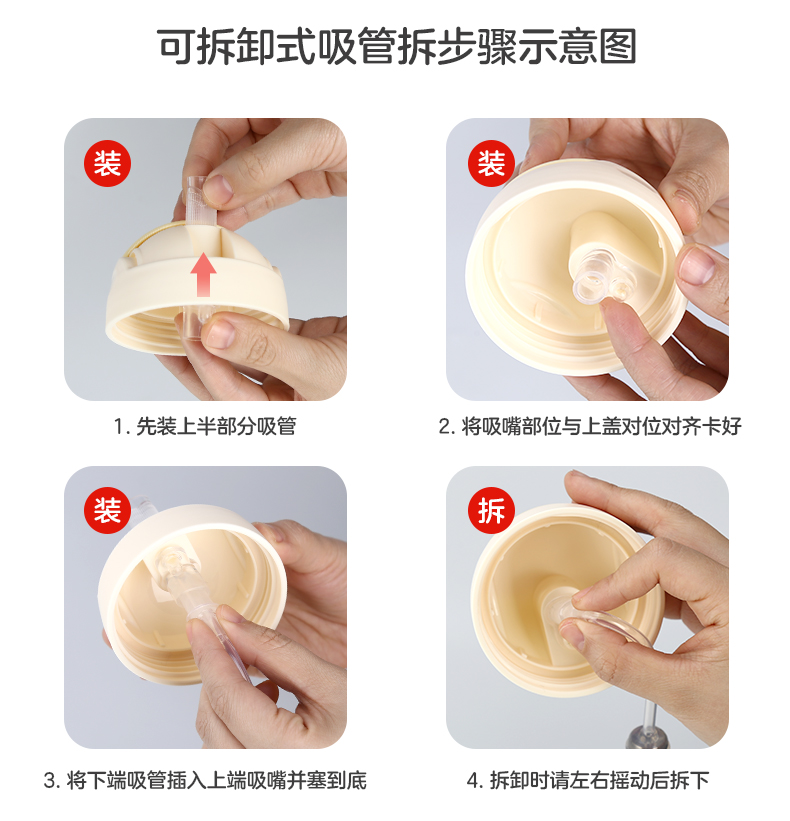 可拆卸式吸管拆步骤示意图

装

1. 先装上半部分吸管

装

2. 将吸嘴部位与上盖对位对齐卡好

装

3. 将下端吸管插入上端吸嘴并塞到底

拆

4. 拆卸时请左右摇动后拆下