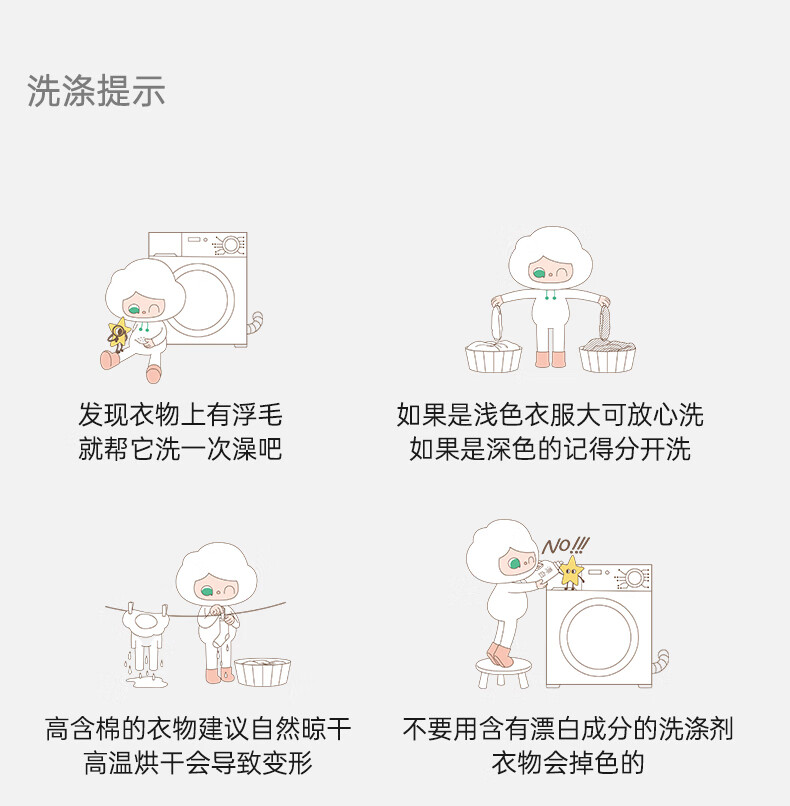 洗涤提示

发现衣物上有浮毛
就帮它洗一次澡吧

如果是浅色衣服大可放心洗
如果是深色的记得分开洗

高含棉的衣物建议自然晾干
高温烘干会导致变形

NO!!!

不要用含有漂白成分的洗涤剂
衣物会掉色的