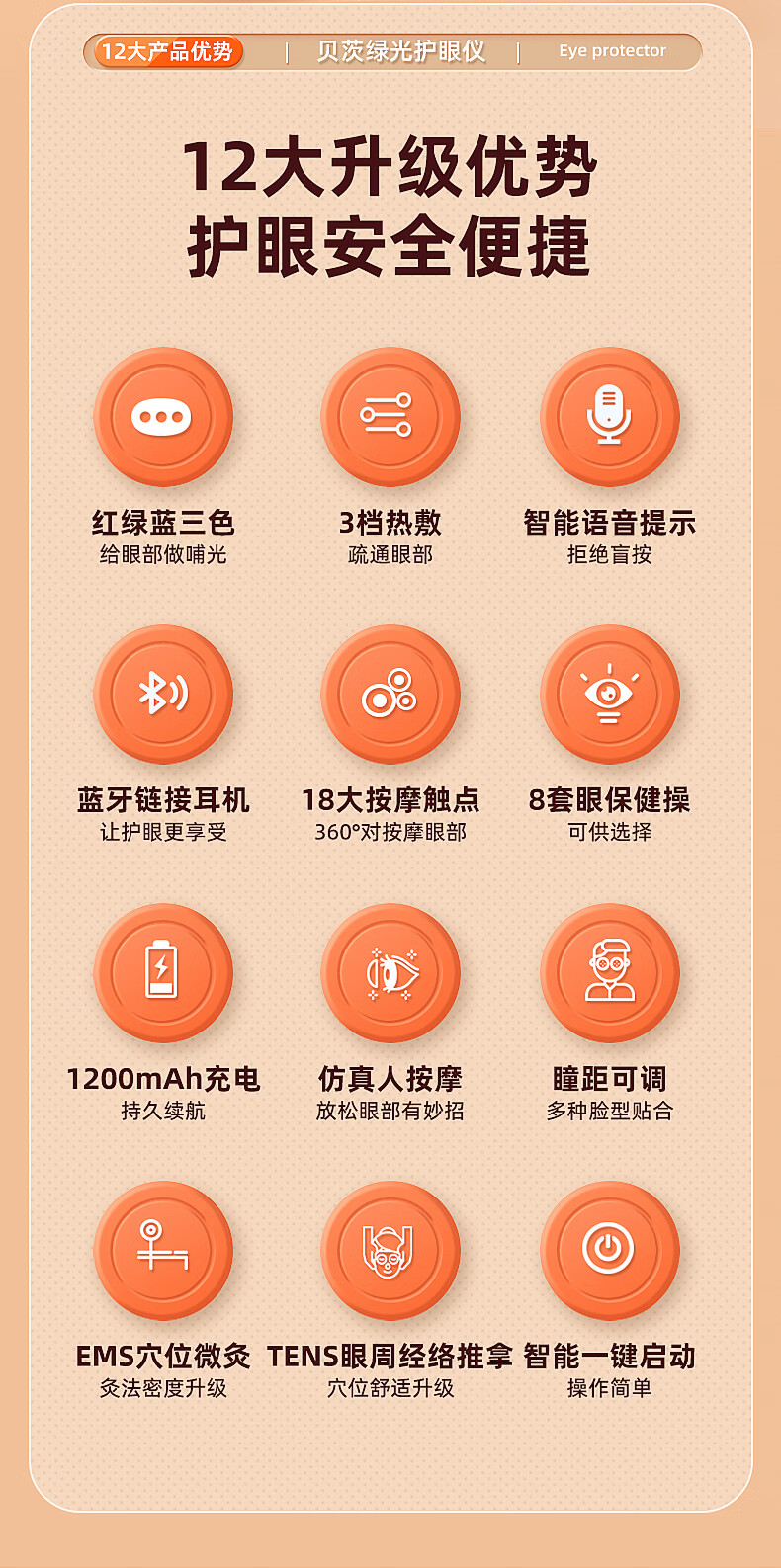 12大产品优势 | 贝茨绿光护眼仪 | Eye protector

12大升级优势
护眼安全便捷

红绿蓝三色
给眼部做哺光

3档热敷
疏通眼部

智能语音提示
拒绝盲按

蓝牙链接耳机
让护眼更享受

18大按摩触点
360°对按摩眼部

8套眼保健操
可供选择

1200mAh充电
持久续航

仿真人按摩
放松眼部有妙招

瞳距可调
多种脸型贴合

EMS穴位微灸
灸法密度升级

TENS眼周经络推拿
穴位舒适升级

智能一键启动
操作简单