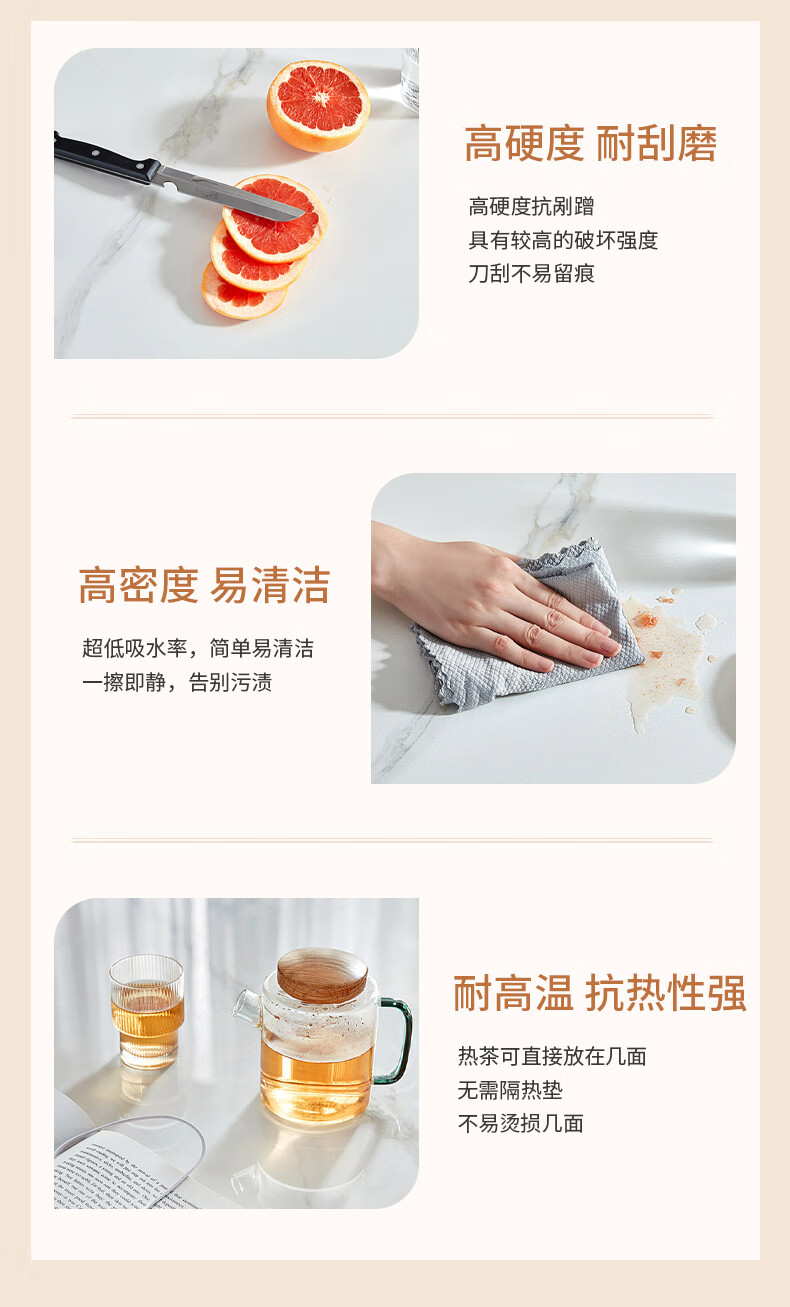 高硬度 耐刮磨

高硬度抗剐蹭
具有较高的破坏强度
刀刮不易留痕

高密度 易清洁

超低吸水率，简单易清洁
一擦即静，告别污渍

耐高温 抗热性强

热茶可直接放在几面
无需隔热垫
不易烫损几面