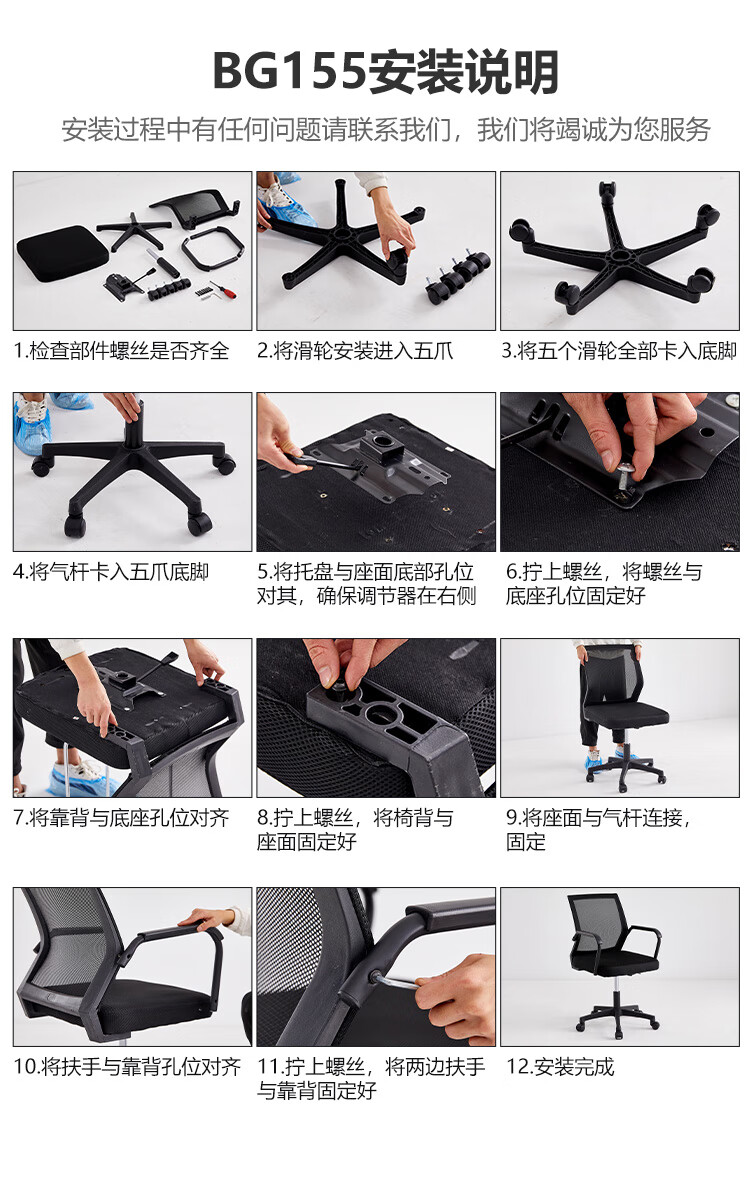 BG155安装说明

安装过程中有任何问题请联系我们，我们将竭诚为您服务

1.检查部件螺丝是否齐全

2.将滑轮安装进入五爪

3.将五个滑轮全部卡入底脚

4.将气杆卡入五爪底脚

5.将托盘与座面底部孔位对其，确保调节器在右侧

6.拧上螺丝，将螺丝与底座孔位固定好

7.将靠背与底座孔位对齐

8.拧上螺丝，将椅背与座面固定好

9.将座面与气杆连接，固定

10.将扶手与靠背孔位对齐

11.拧上螺丝，将两边扶手与靠背固定好

12.安装完成