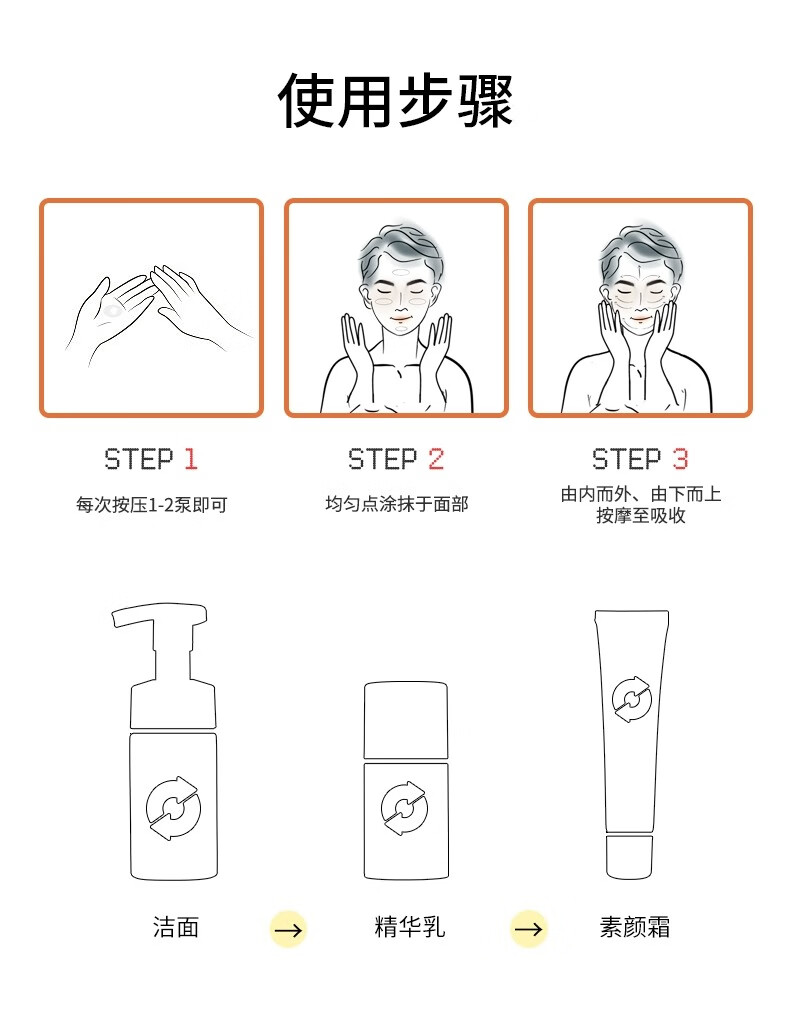 使用步骤

STEP 1
每次按压1-2泵即可

STEP 2
均匀点涂抹于面部

STEP 3
由内而外、由下而上
按摩至吸收

洁面 → 精华乳 → 素颜霜