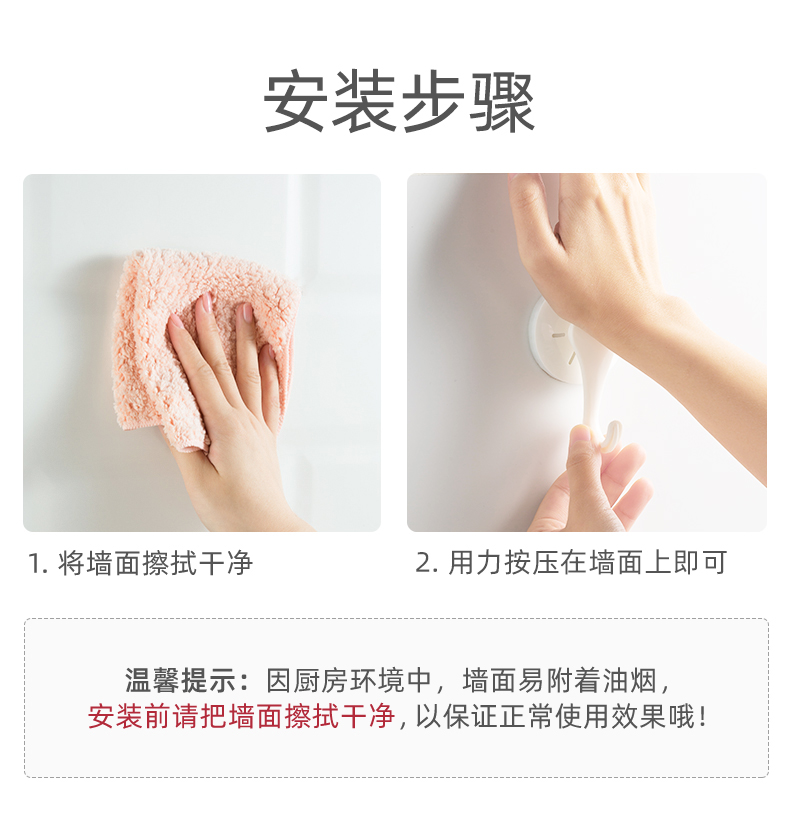 安装步骤

1. 将墙面擦拭干净

2. 用力按压在墙面上即可

温馨提示：因厨房环境中，墙面易附着油烟，安装前请把墙面擦拭干净，以保证正常使用效果哦！