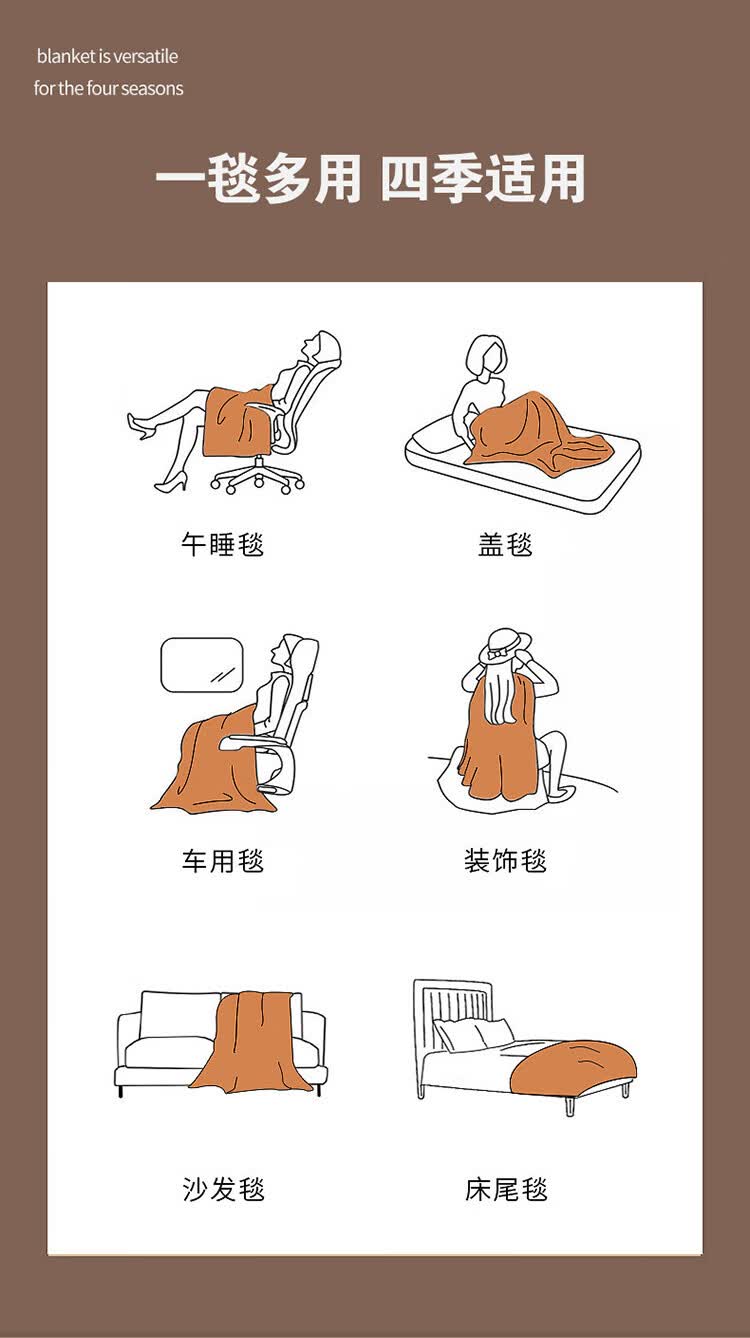 blanket is versatile
for the four seasons

一毯多用 四季适用

午睡毯

盖毯

车用毯

装饰毯

沙发毯

床尾毯