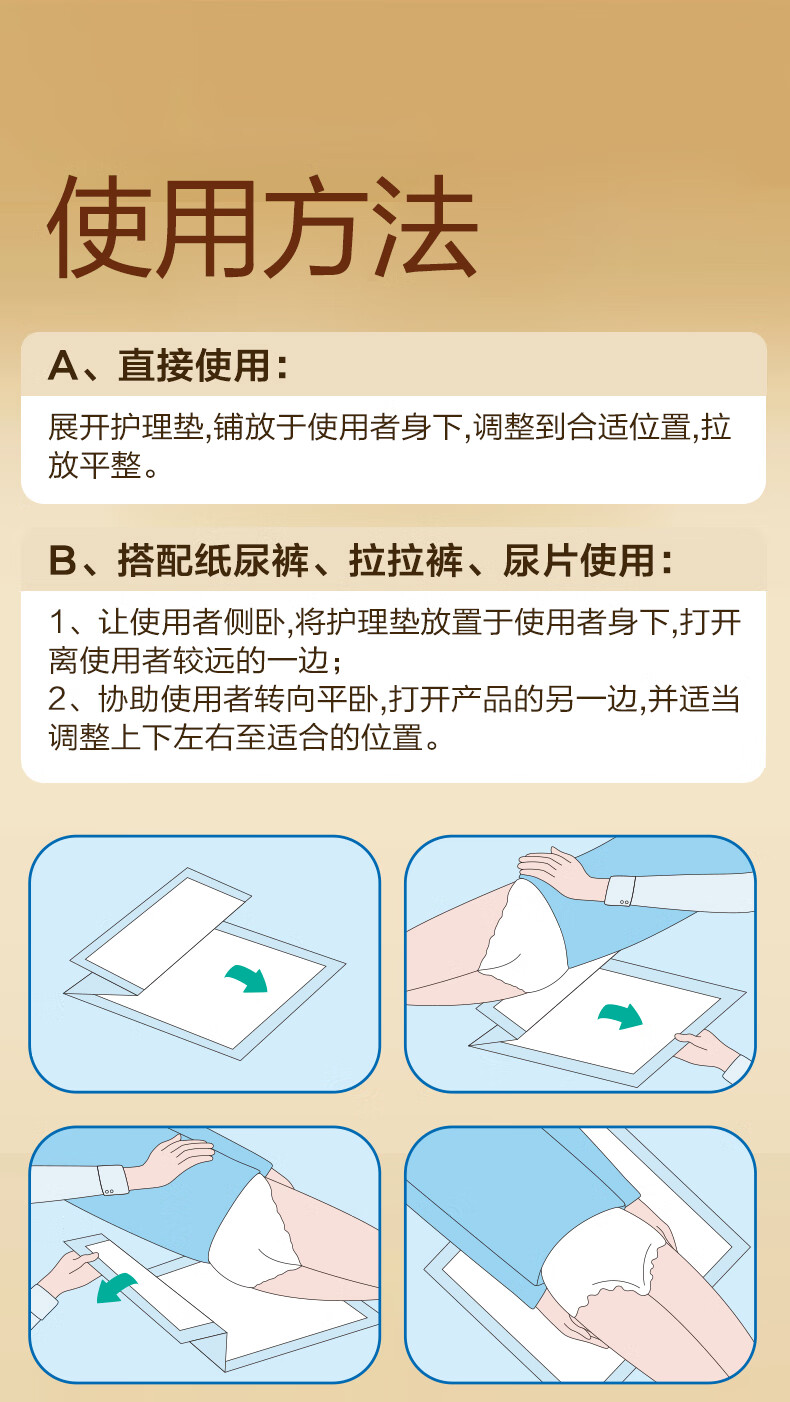 使用方法

A、直接使用:

展开护理垫,铺放于使用者身下,调整到合适位置,拉放平整。

B、搭配纸尿裤、拉拉裤、尿片使用:

1、让使用者侧卧,将护理垫放置于使用者身下,打开离使用者较远的一边;
2、协助使用者转向平卧,打开产品的另一边,并适当调整上下左右至适合的位置。