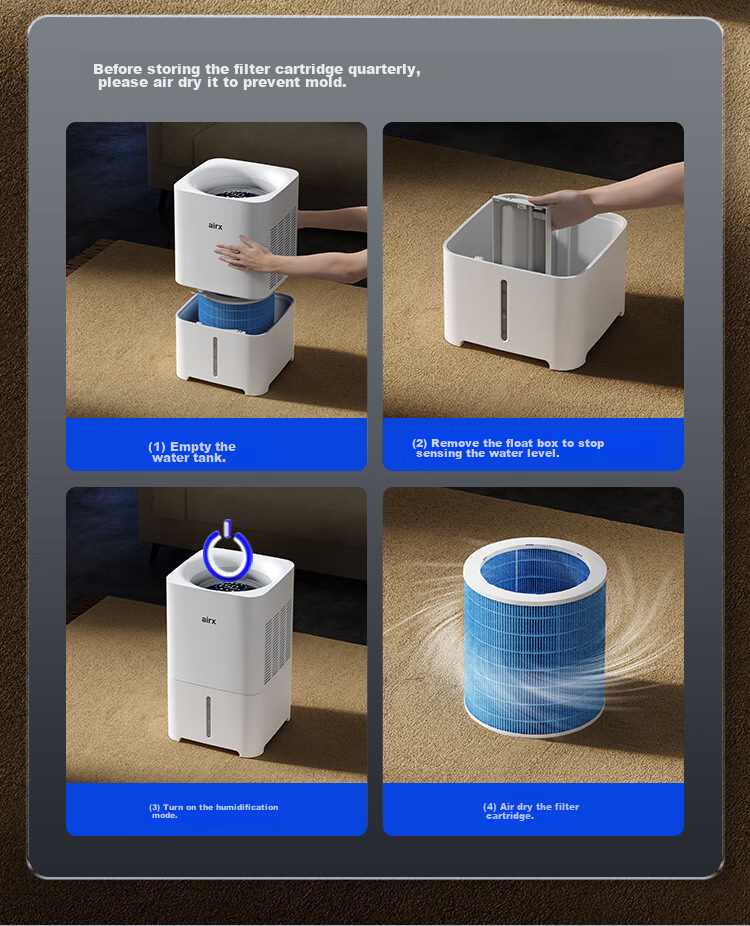 Before storing the filter cartridge quarterly, please air dry it to prevent mold.

airx

(1) Empty the water tank.

(2) Remove the float box to stop sensing the water level.

airx

(3) Turn on the humidification mode.

(4) Air dry the filter cartridge.