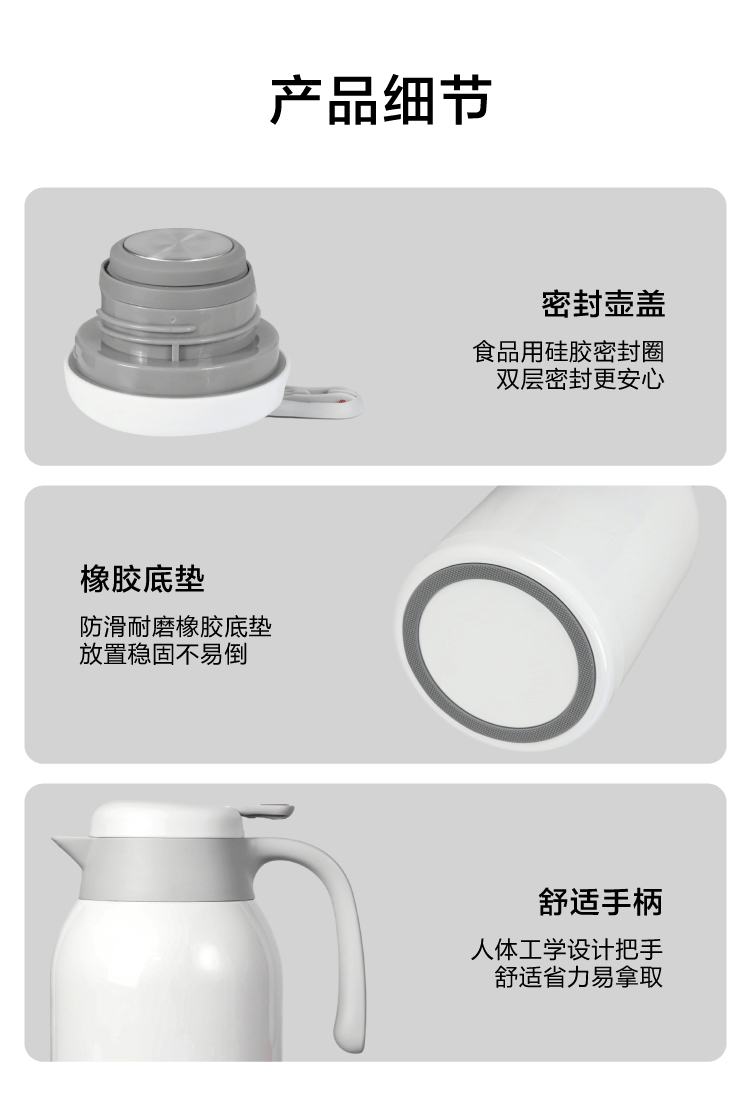 产品细节

密封壶盖

食品用硅胶密封圈
双层密封更安心

橡胶底垫

防滑耐磨橡胶底垫
放置稳固不易倒

舒适手柄

人体工学设计把手
舒适省力易拿取