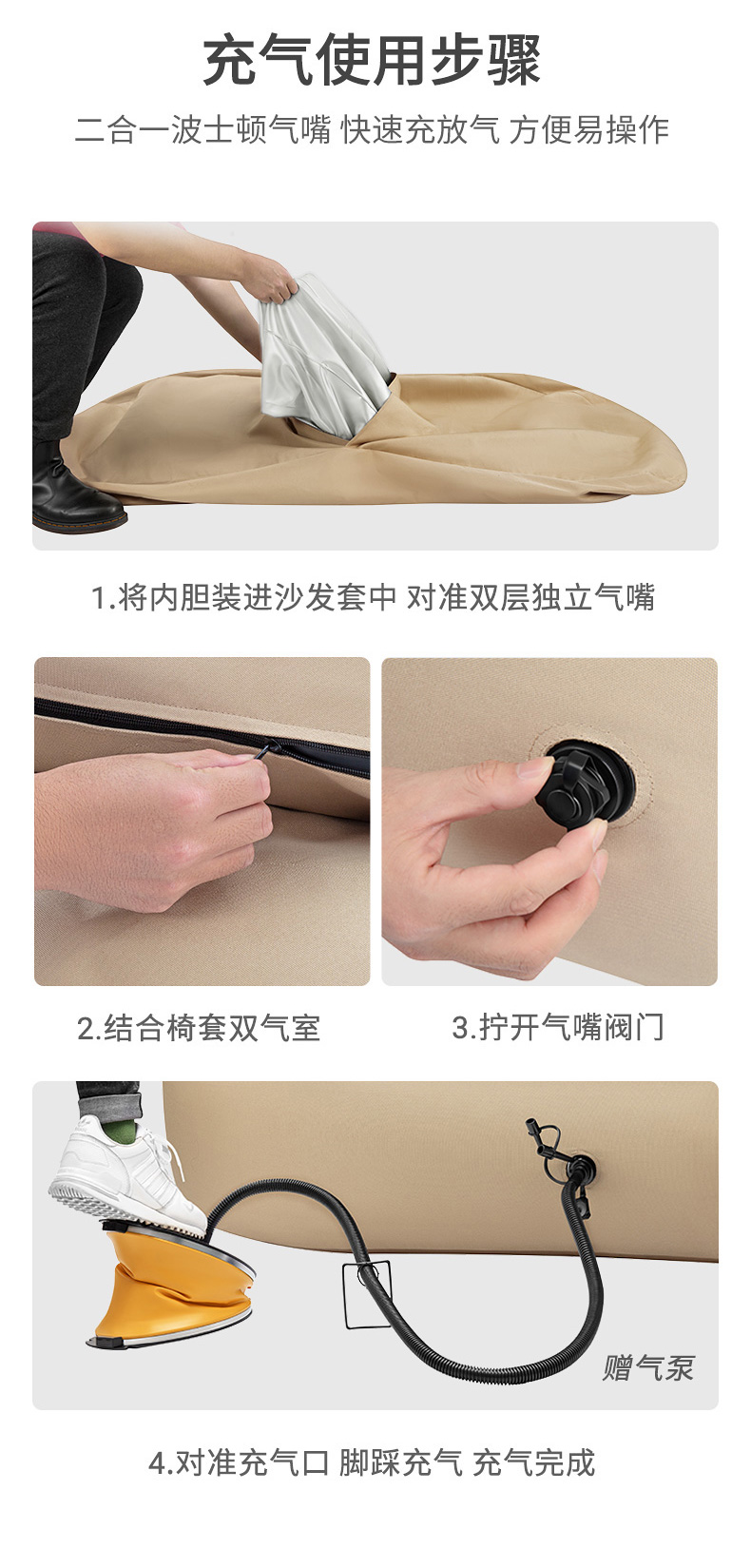 充气使用步骤

二合一波士顿气嘴 快速充放气 方便易操作

1.将内胆装进沙发套中 对准双层独立气嘴

2.结合椅套双气室

3.拧开气嘴阀门

赠气泵

4.对准充气口 脚踩充气 充气完成