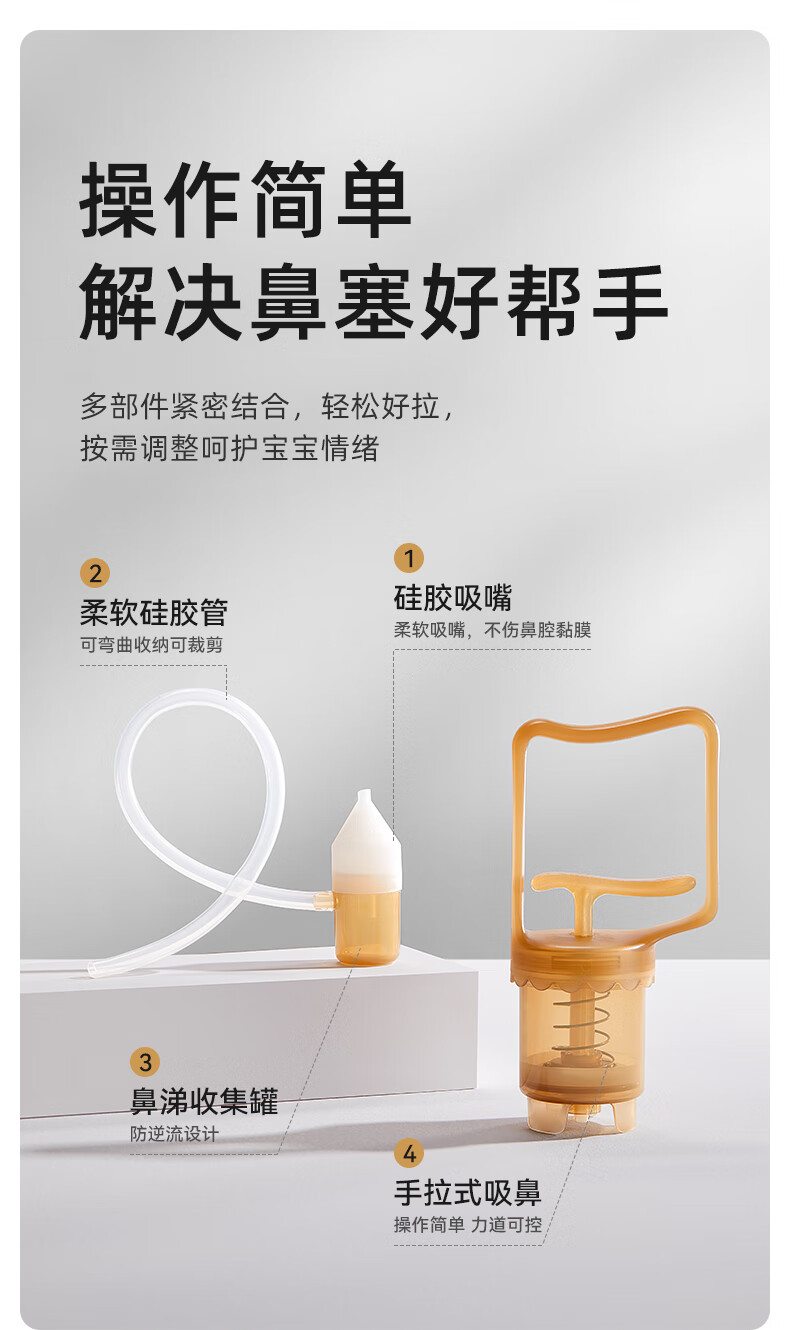 操作简单
解决鼻塞好帮手

多部件紧密结合，轻松好拉，
按需调整呵护宝宝情绪

2
柔软硅胶管
可弯曲收纳可裁剪

1
硅胶吸嘴
柔软吸嘴，不伤鼻腔黏膜

3
鼻涕收集罐
防逆流设计

4
手拉式吸鼻
操作简单 力道可控