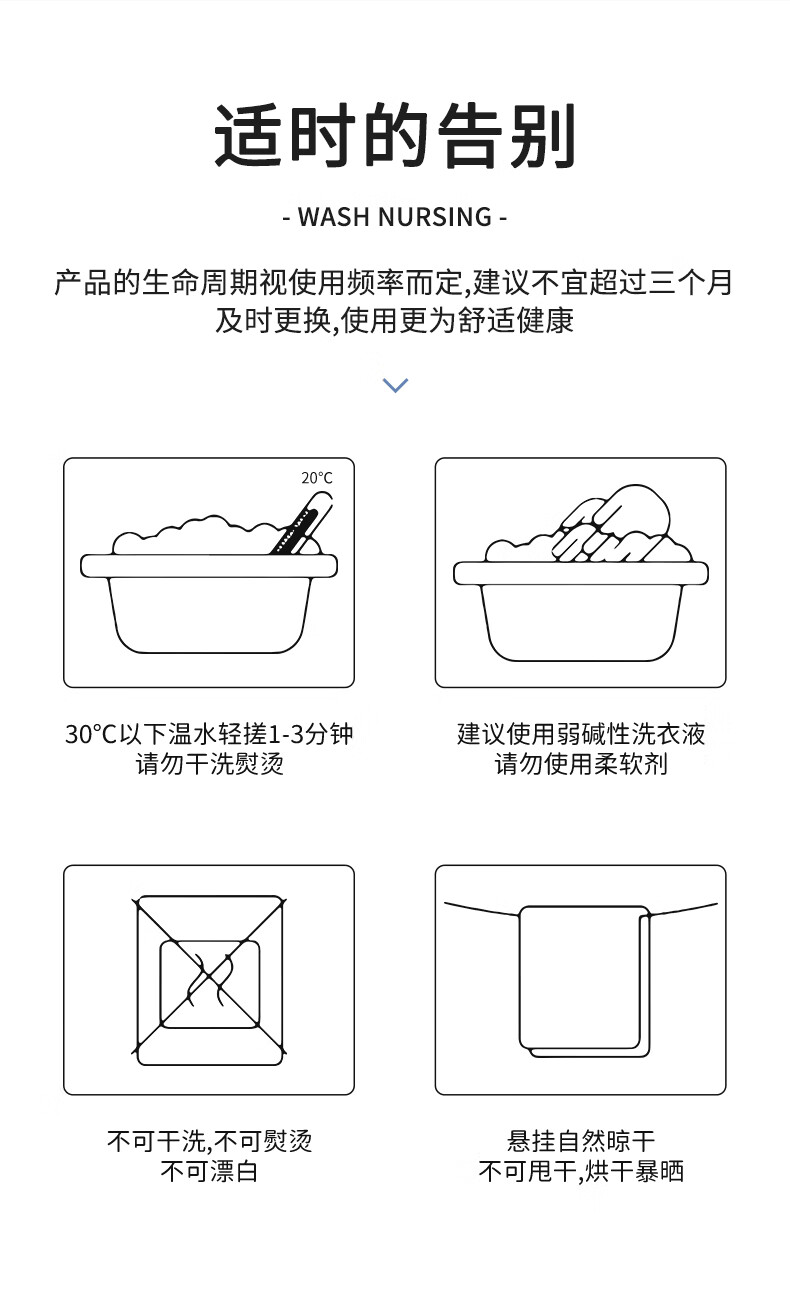 适时的告别

- WASH NURSING -

产品的生命周期视使用频率而定,建议不宜超过三个月 及时更换,使用更为舒适健康

20°C

30°C以下温水轻搓1-3分钟
请勿干洗熨烫

建议使用弱碱性洗衣液
请勿使用柔软剂

不可干洗,不可熨烫
不可漂白

悬挂自然晾干
不可甩干,烘干暴晒