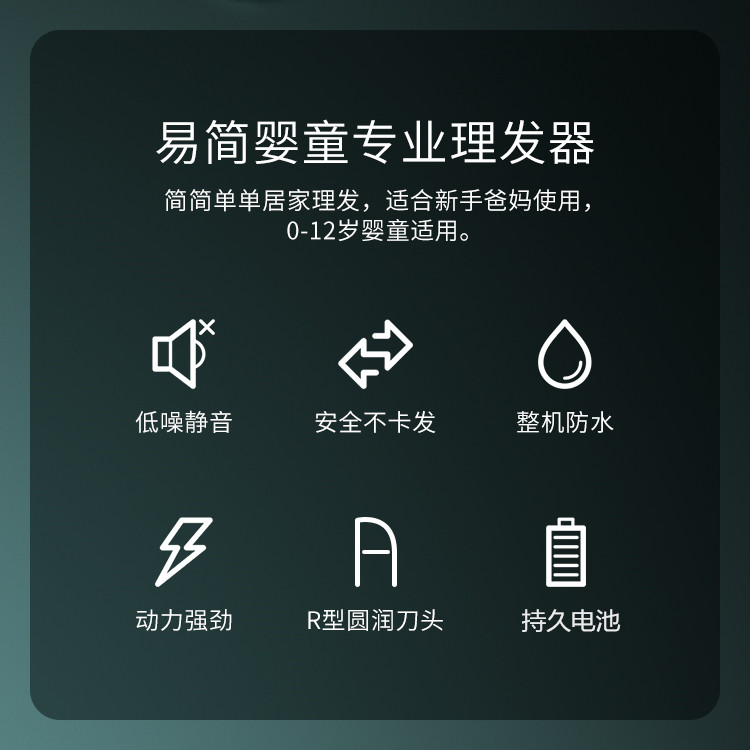 易简婴童专业理发器

简简单单居家理发，适合新手爸妈使用，0-12岁婴童适用。

低噪静音

安全不卡发

整机防水

动力强劲

R型圆润刀头

持久电池