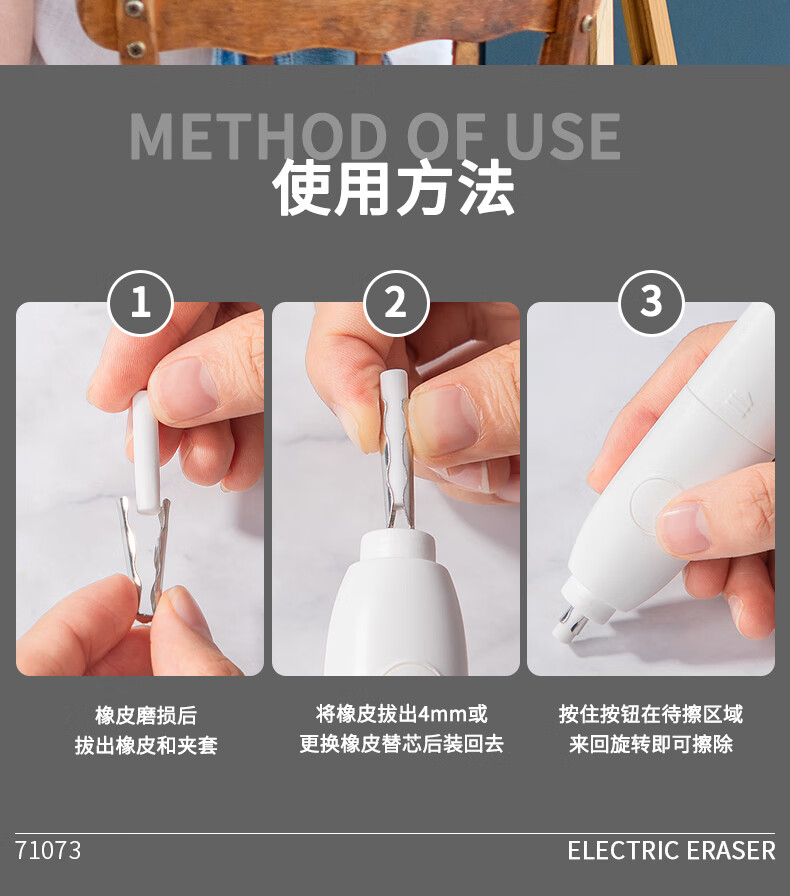 METHOD OF USE
使用方法

1

橡皮磨损后
拔出橡皮和夹套

2

将橡皮拔出4mm或
更换橡皮替芯后装回去

3

按住按钮在待擦区域
来回旋转即可擦除

71073

ELECTRIC ERASER