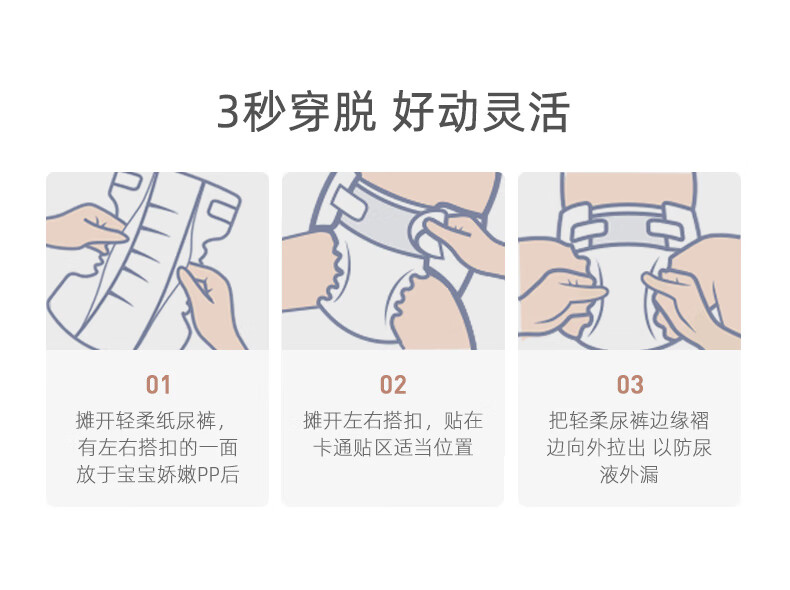 3秒穿脱 好动灵活

01

摊开轻柔纸尿裤，有左右搭扣的一面放于宝宝娇嫩PP后

02

摊开左右搭扣，贴在卡通贴区适当位置

03

把轻柔尿裤边缘褶边向外拉出 以防尿液外漏