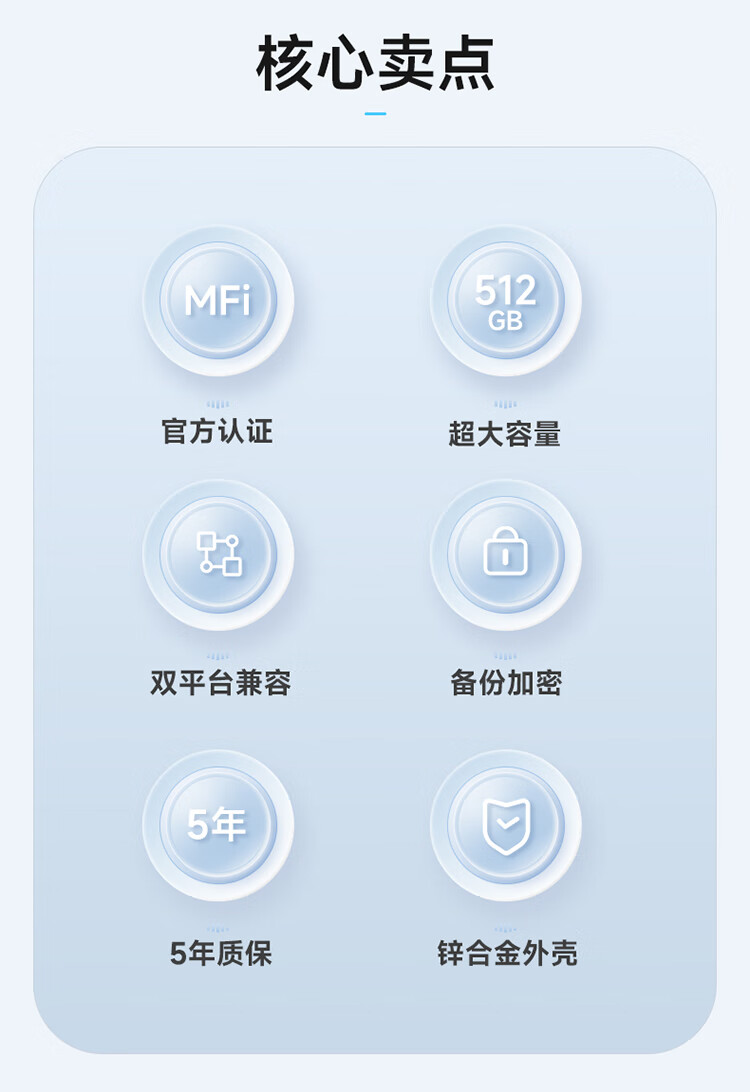 核心卖点

MFi

官方认证

512
GB

超大容量

双平台兼容

备份加密

5年

5年质保

锌合金外壳